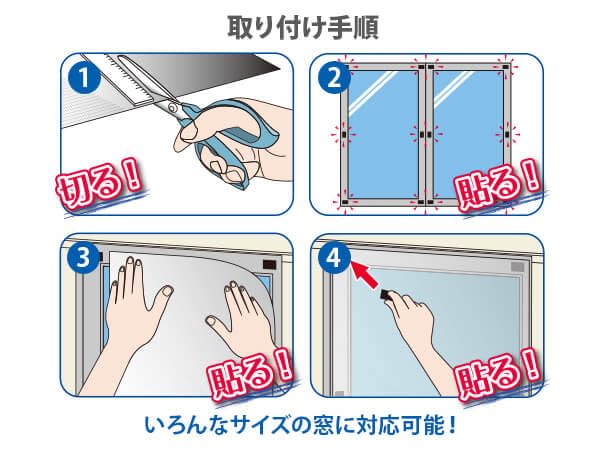 取り付け手順

1
切る！

2
貼る！

3
貼る！

4
貼る！

いろんなサイズの窓に対応可能！