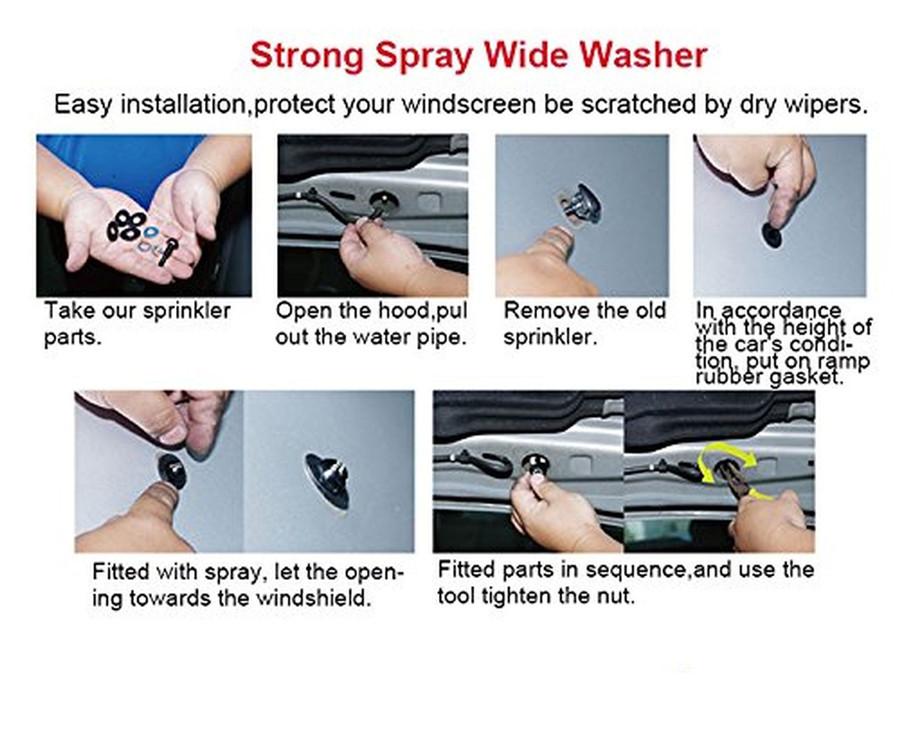 Strong Spray Wide Washer

Easy installation,protect your windscreen be scratched by dry wipers.

Take our sprinkler parts.

Open the hood,pul out the water pipe.

Remove the old sprinkler.

In accordance with the height of the car's condition, put on ramp rubber gasket.

Fitted with spray, let the opening towards the windshield.

Fitted parts in sequence,and use the tool tighten the nut.