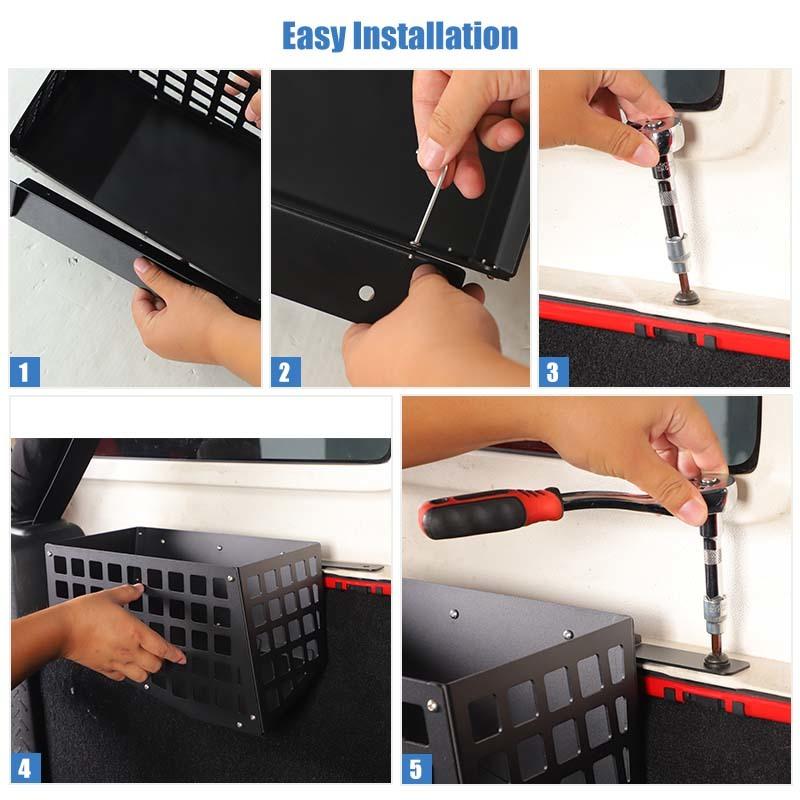 Easy Installation

1

2

3

4

5