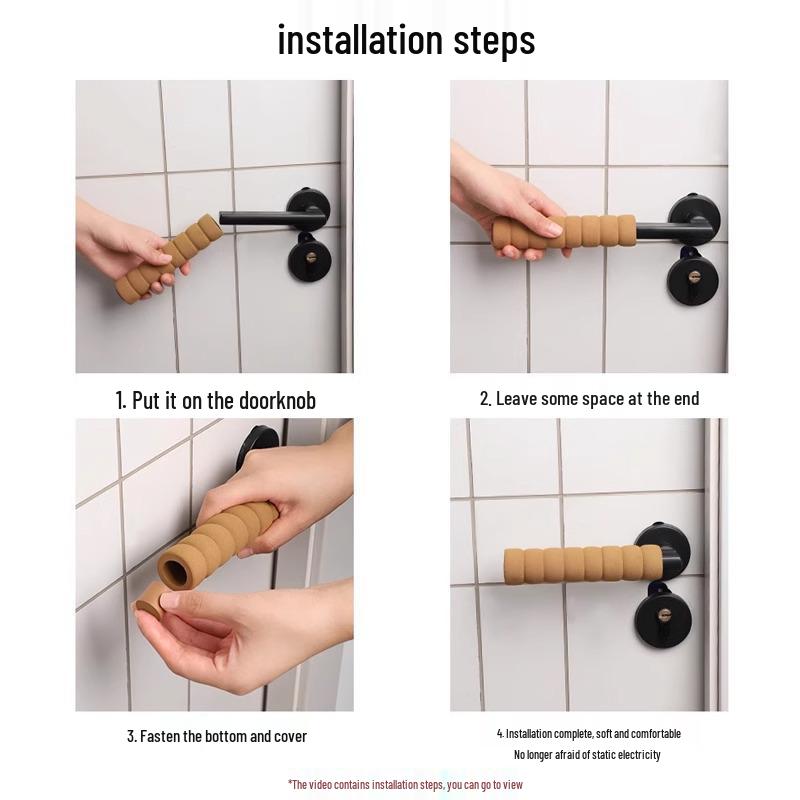 installation steps

1. Put it on the doorknob

2. Leave some space at the end

3. Fasten the bottom and cover

4. Installation complete, soft and comfortable
No longer afraid of static electricity

*The video contains installation steps, you can go to view