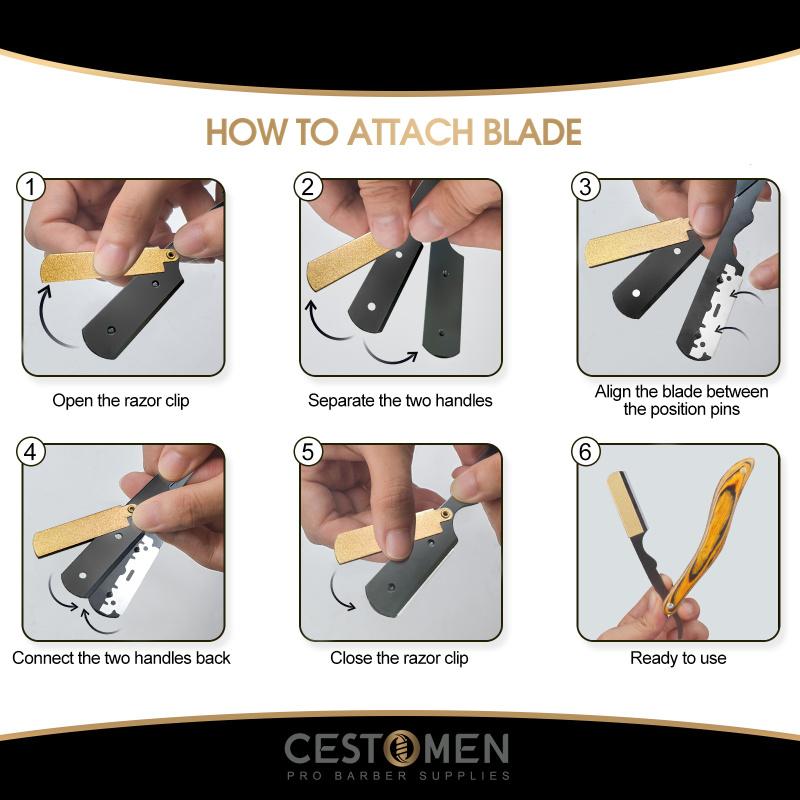 HOW TO ATTACH BLADE

1
Open the razor clip

2
Separate the two handles

3
Align the blade between the position pins

4
Connect the two handles back

5
Close the razor clip

6
Ready to use

CESTOMEN
PRO BARBER SUPPLIES