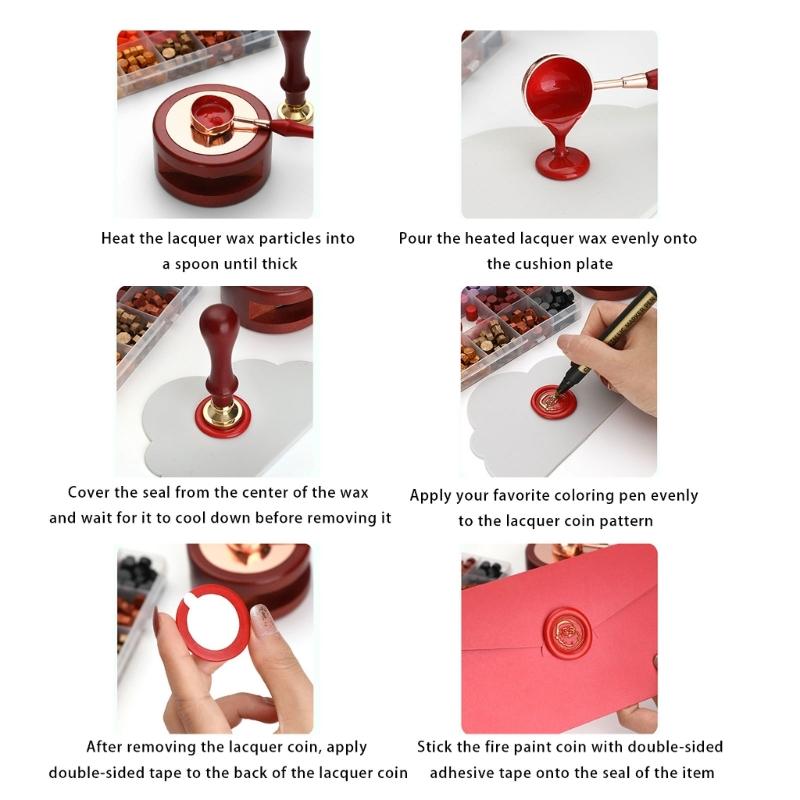 Heat the lacquer wax particles into a spoon until thick

Pour the heated lacquer wax evenly onto the cushion plate

Cover the seal from the center of the wax and wait for it to cool down before removing it

Apply your favorite coloring pen evenly to the lacquer coin pattern

After removing the lacquer coin, apply double-sided tape to the back of the lacquer coin

Stick the fire paint coin with double-sided adhesive tape onto the seal of the item