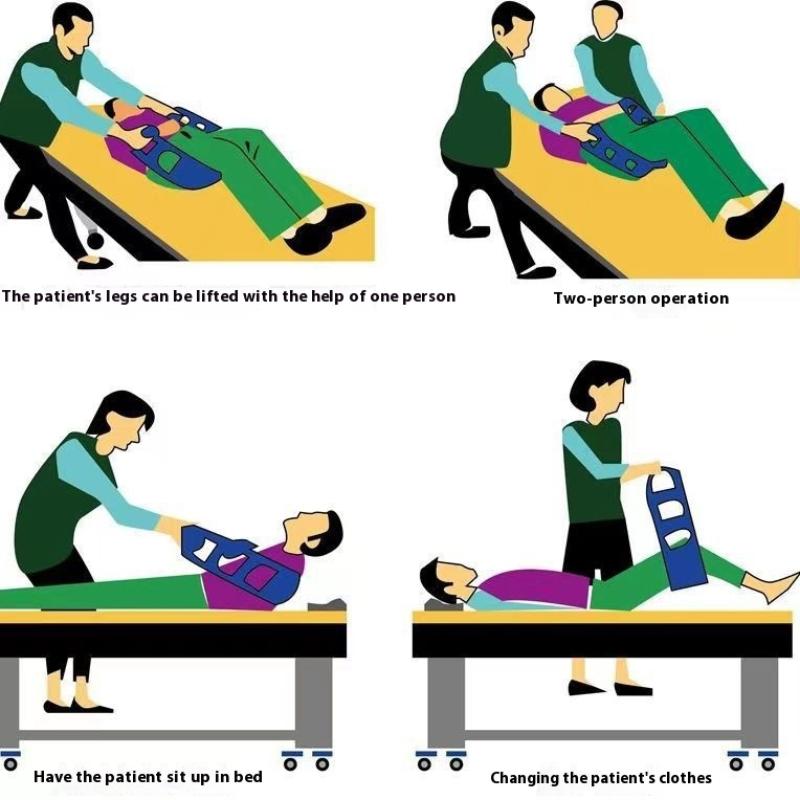 The patient's legs can be lifted with the help of one person

Two-person operation

Have the patient sit up in bed

Changing the patient's clothes