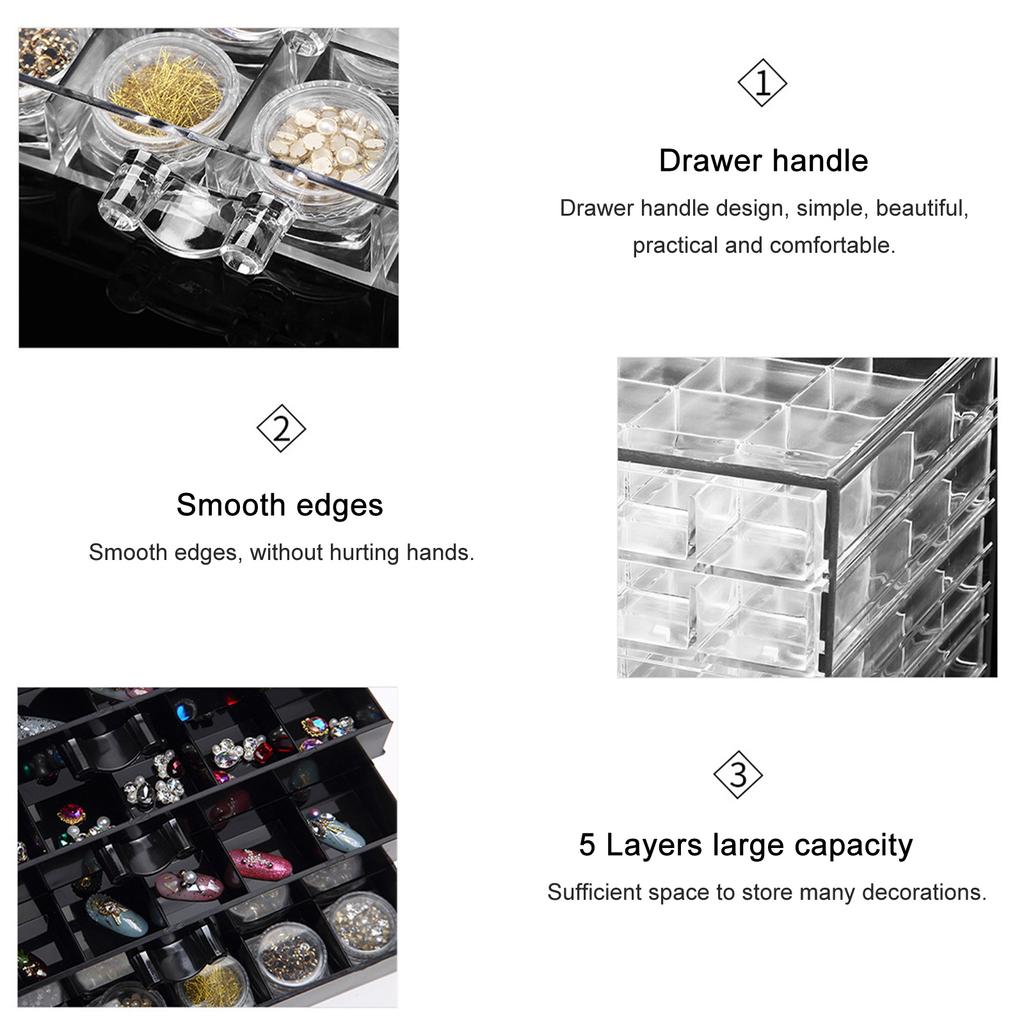 1

Drawer handle

Drawer handle design, simple, beautiful, practical and comfortable.

2

Smooth edges

Smooth edges, without hurting hands.

3

5 Layers large capacity

Sufficient space to store many decorations.