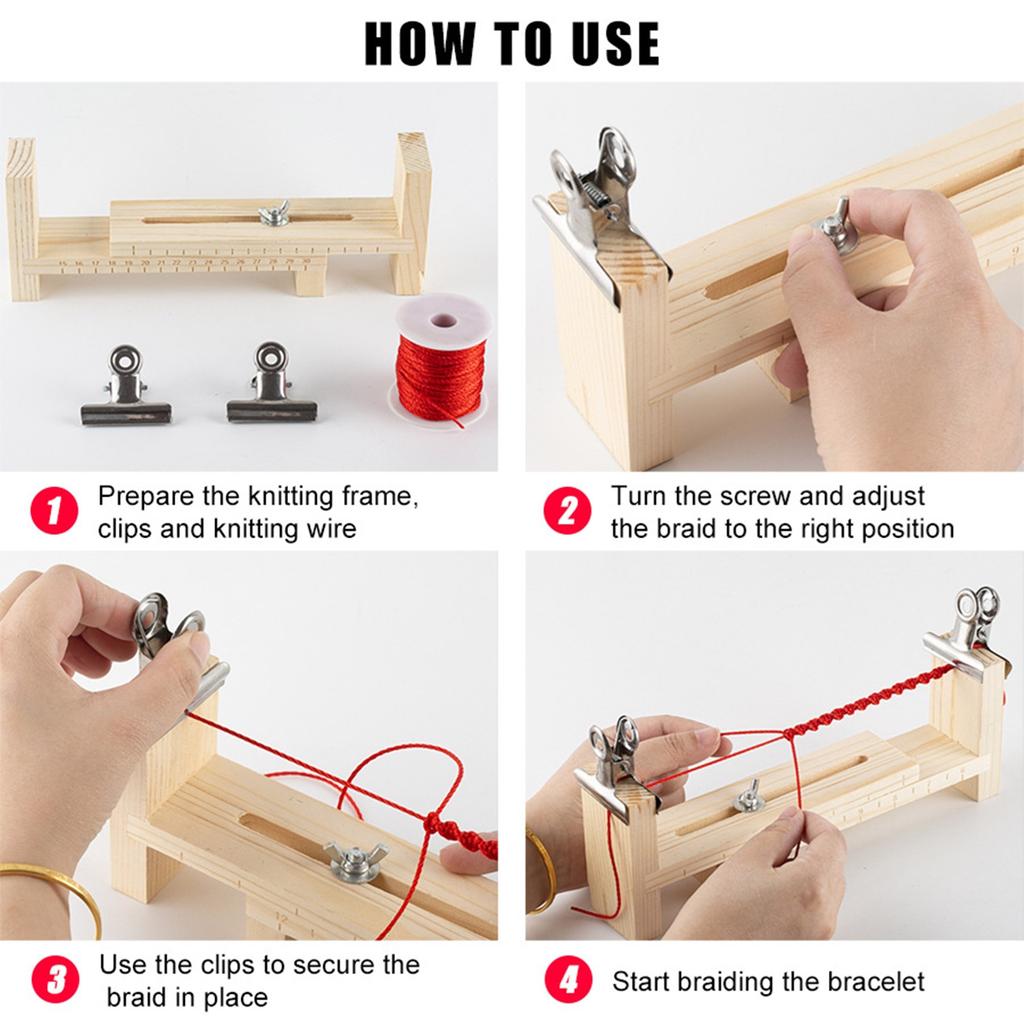 HOW TO USE

1 Prepare the knitting frame, clips and knitting wire

2 Turn the screw and adjust the braid to the right position

3 Use the clips to secure the braid in place

4 Start braiding the bracelet