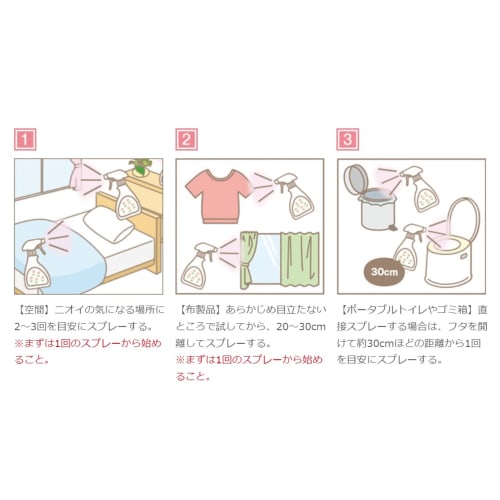 1

【空間】ニオイの気になる場所に2〜3回を目安にスプレーする。
※まずは1回のスプレーから始めること。

2

【布製品】あらかじめ目立たないところで試してから、20〜30cm離してスプレーする。
※まずは1回のスプレーから始めること。

3

30cm

【ポータブルトイレやゴミ箱】直接スプレーする場合は、フタを開けて約30cmほどの距離から1回を目安にスプレーする。