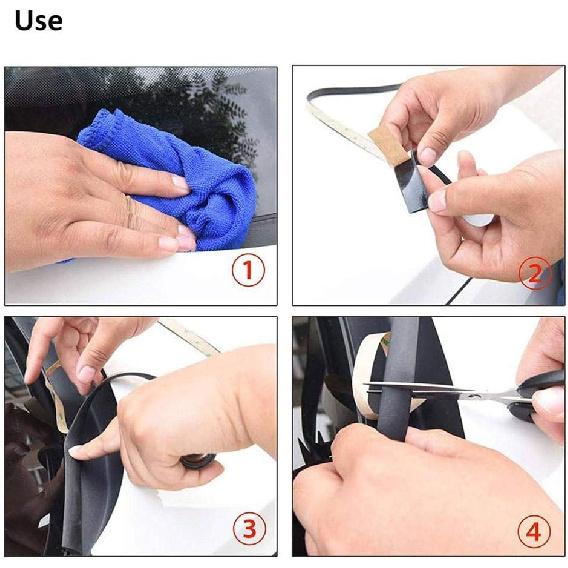 Use

1

2

3

4