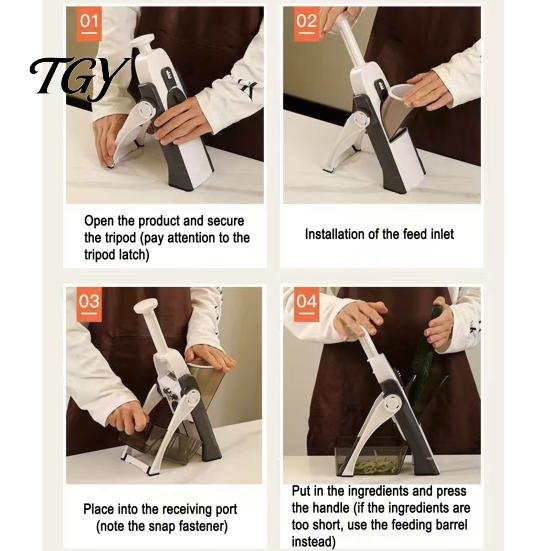 TGY

01

Open the product and secure the tripod (pay attention to the tripod latch)

02

Installation of the feed inlet

03

Place into the receiving port (note the snap fastener)

04

Put in the ingredients and press the handle (if the ingredients are too short, use the feeding barrel instead)