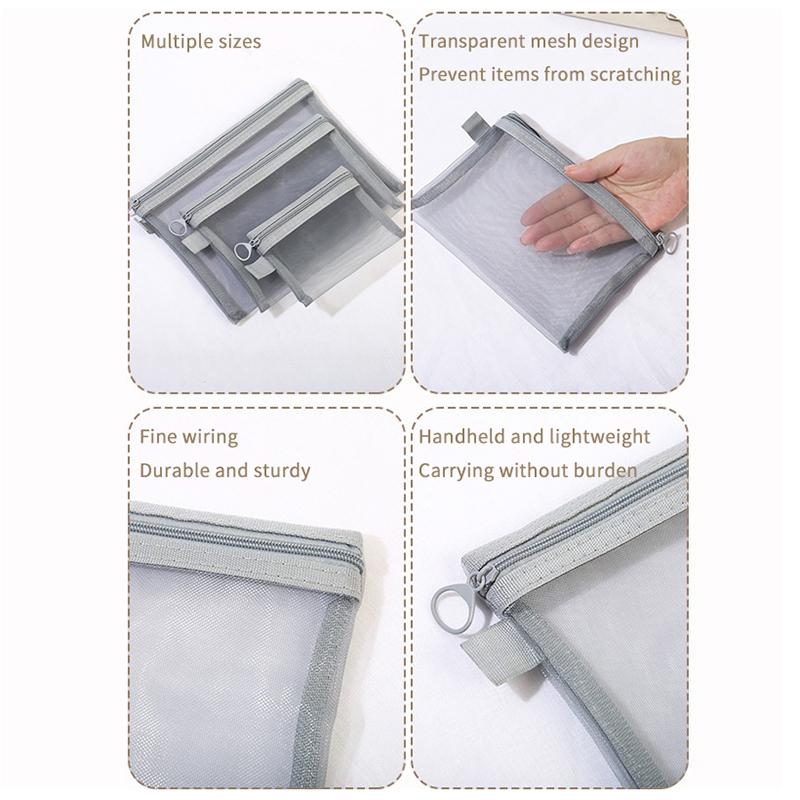 Multiple sizes

Transparent mesh design
Prevent items from scratching

Fine wiring
Durable and sturdy

Handheld and lightweight
Carrying without burden