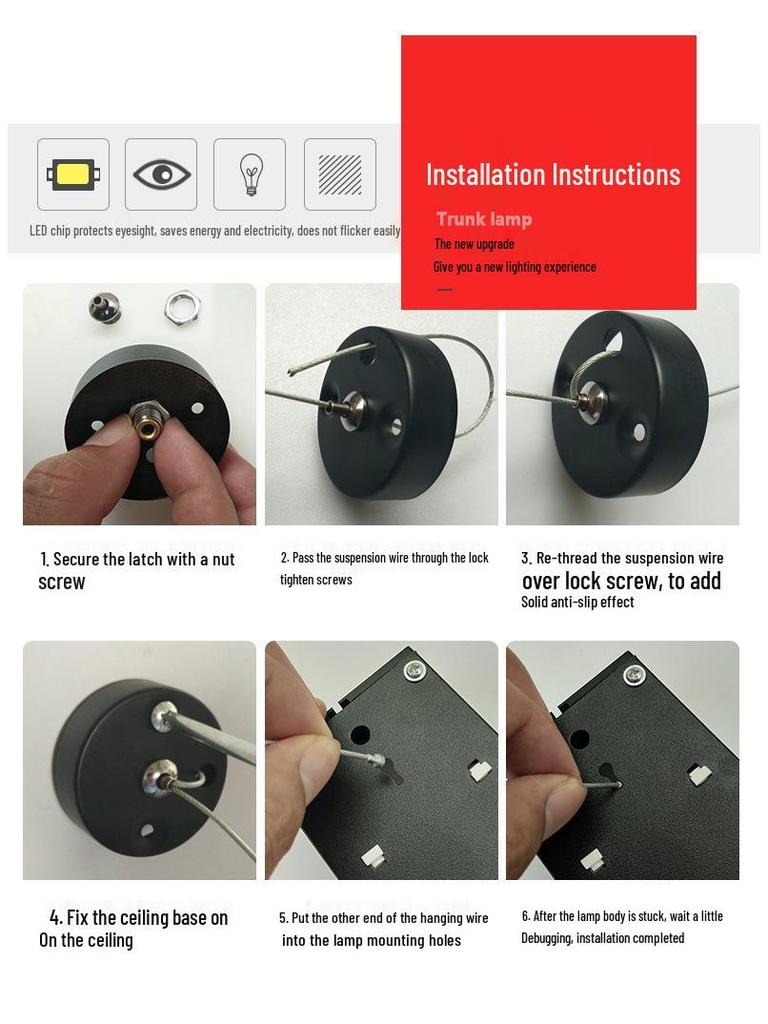 LED chip protects eyesight, saves energy and electricity, does not flicker easily

Installation Instructions

Trunk lamp

The new upgrade

Give you a new lighting experience

1. Secure the latch with a nut screw

2. Pass the suspension wire through the lock tighten screws

3. Re-thread the suspension wire over lock screw, to add Solid anti-slip effect

4. Fix the ceiling base on On the ceiling

5. Put the other end of the hanging wire into the lamp mounting holes

6. After the lamp body is stuck, wait a little Debugging, installation completed