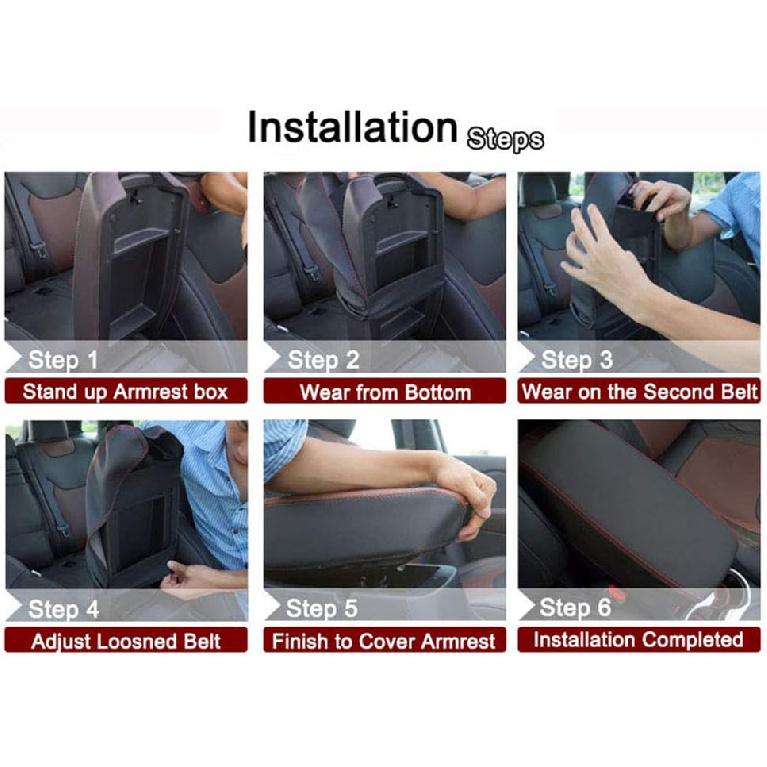 Installation Steps

Step 1
Stand up Armrest box

Step 2
Wear from Bottom

Step 3
Wear on the Second Belt

Step 4
Adjust Loosned Belt

Step 5
Finish to Cover Armrest

Step 6
Installation Completed