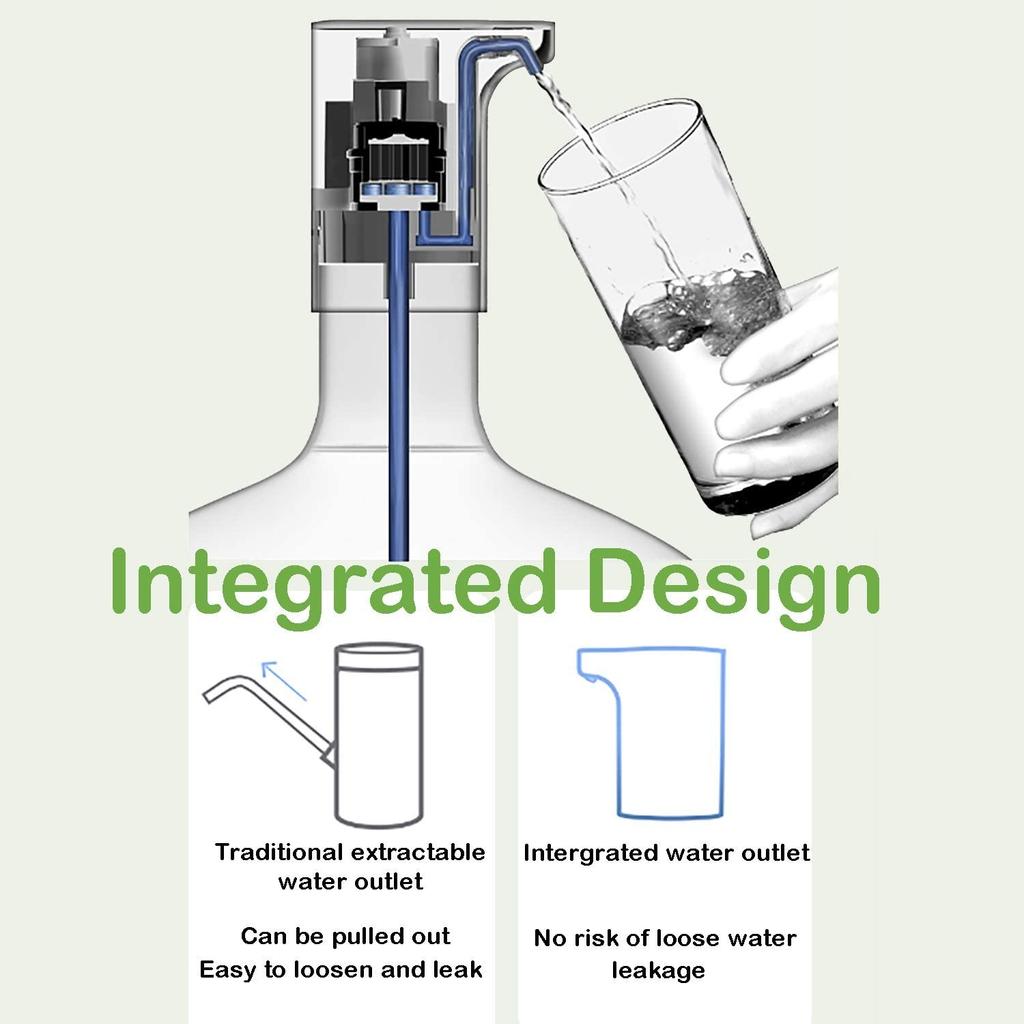 Integrated Design

Traditional extractable water outlet

Can be pulled out
Easy to loosen and leak

Intergrated water outlet

No risk of loose water leakage