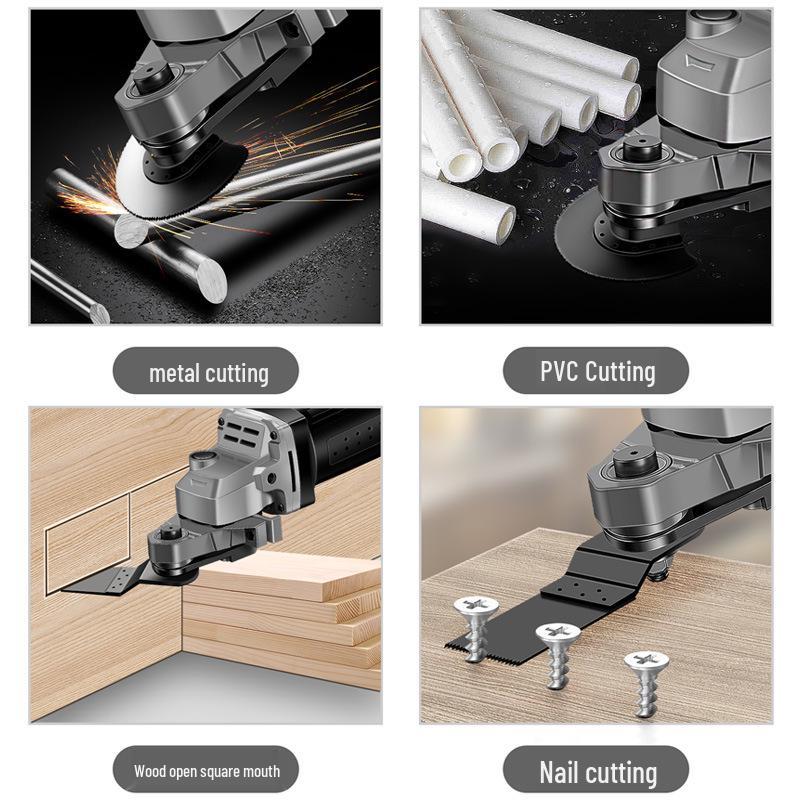 metal cutting

PVC Cutting

Wood open square mouth

Nail cutting