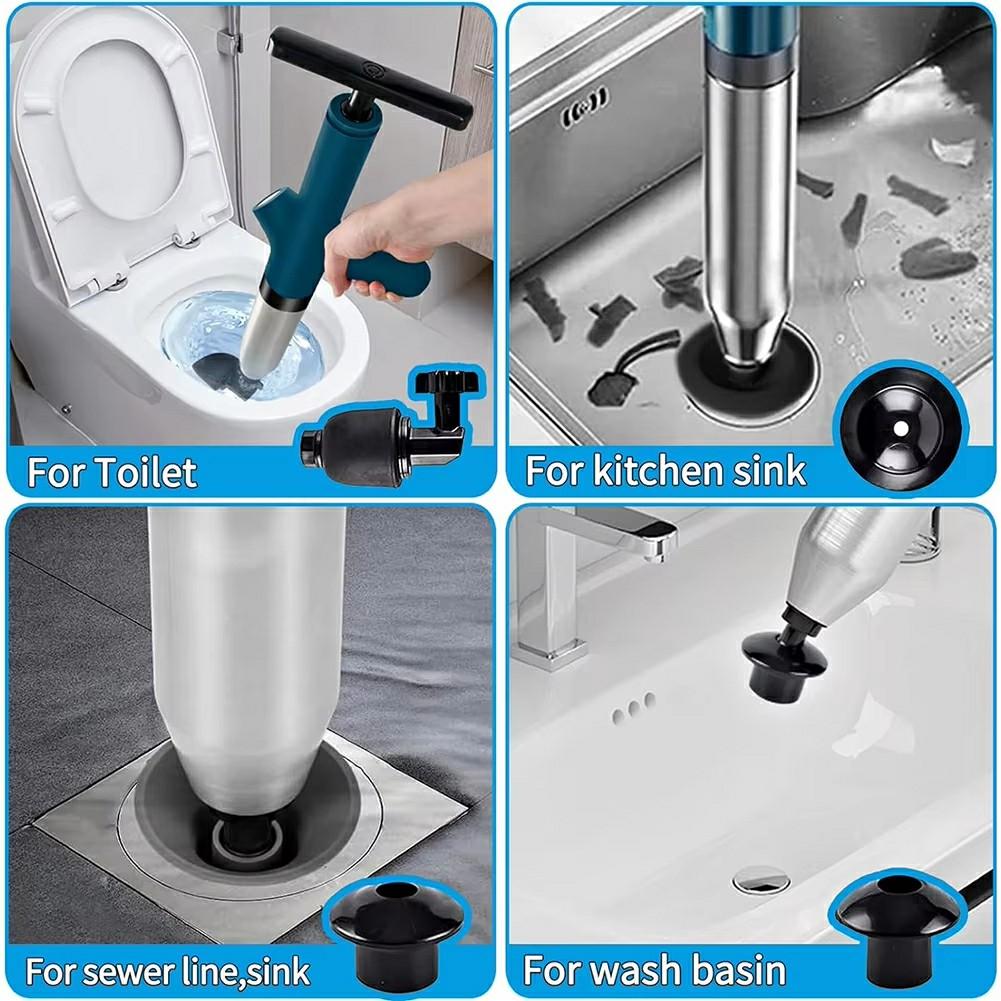 For Toilet

For kitchen sink

For sewer line,sink

For wash basin