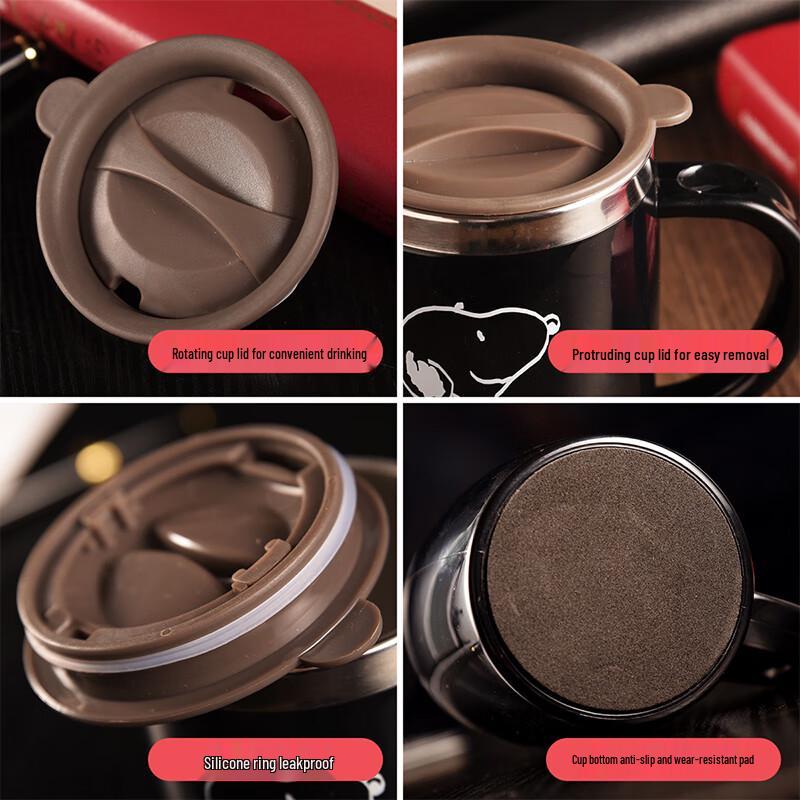 Rotating cup lid for convenient drinking

Protruding cup lid for easy removal

Silicone ring leakproof

Cup bottom anti-slip and wear-resistant pad