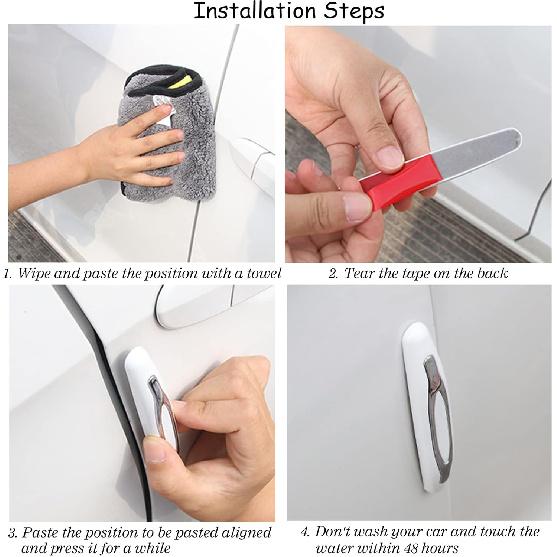 Installation Steps

1. Wipe and paste the position with a towel

2. Tear the tape on the back

3. Paste the position to be pasted aligned and press it for a while

4. Don't wash your car and touch the water within 48 hours