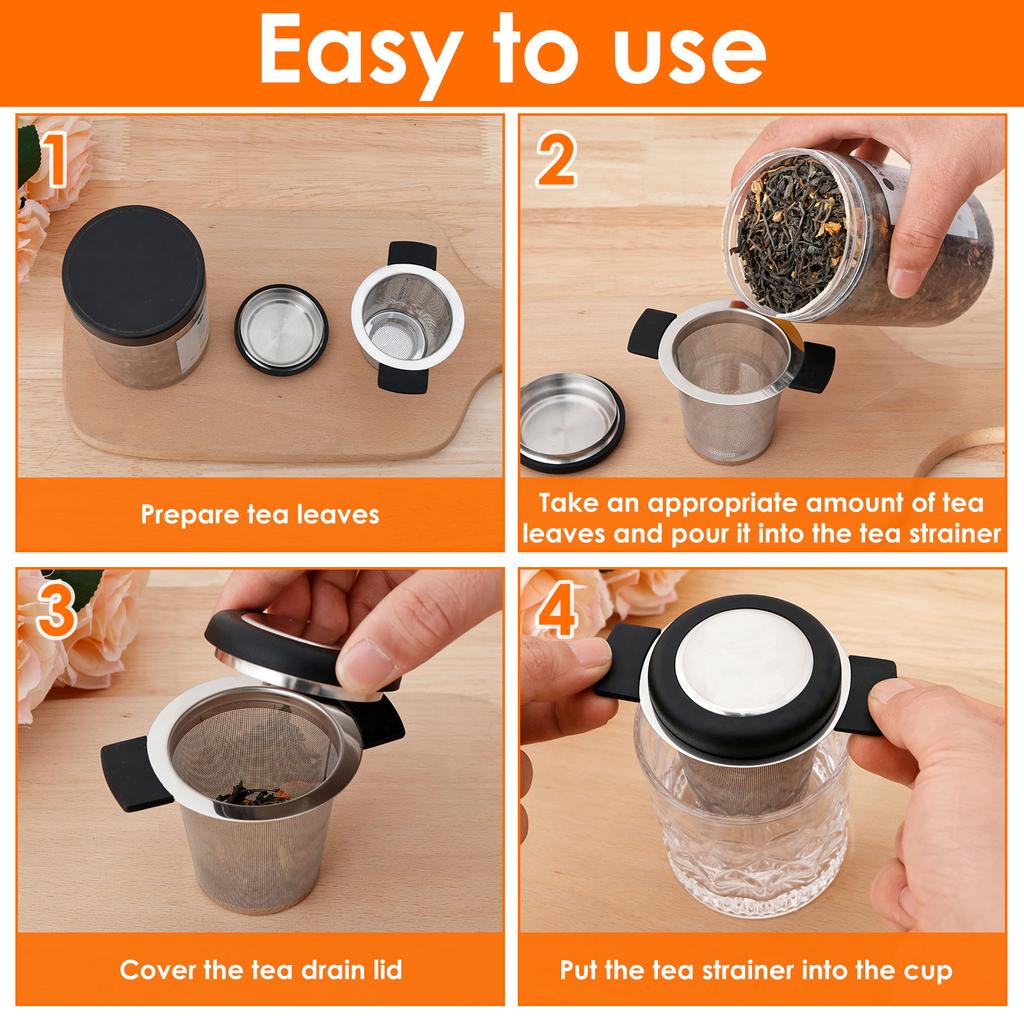 Easy to use

1

Prepare tea leaves

2

Take an appropriate amount of tea leaves and pour it into the tea strainer

3

Cover the tea drain lid

4

Put the tea strainer into the cup