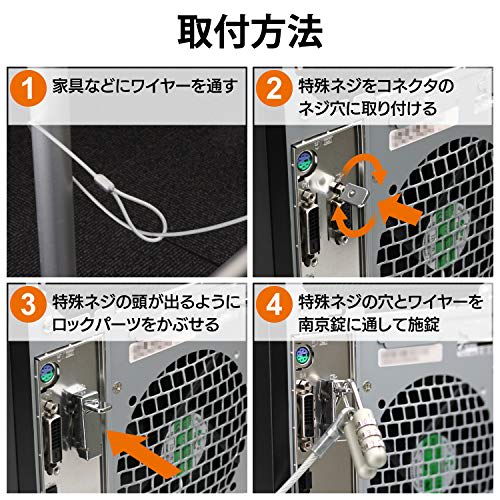 取付方法

1 家具などにワイヤーを通す

2 特殊ネジをコネクタのネジ穴に取り付ける

3 特殊ネジの頭が出るようにロックパーツをかぶせる

4 特殊ネジの穴とワイヤーを南京錠に通して施錠