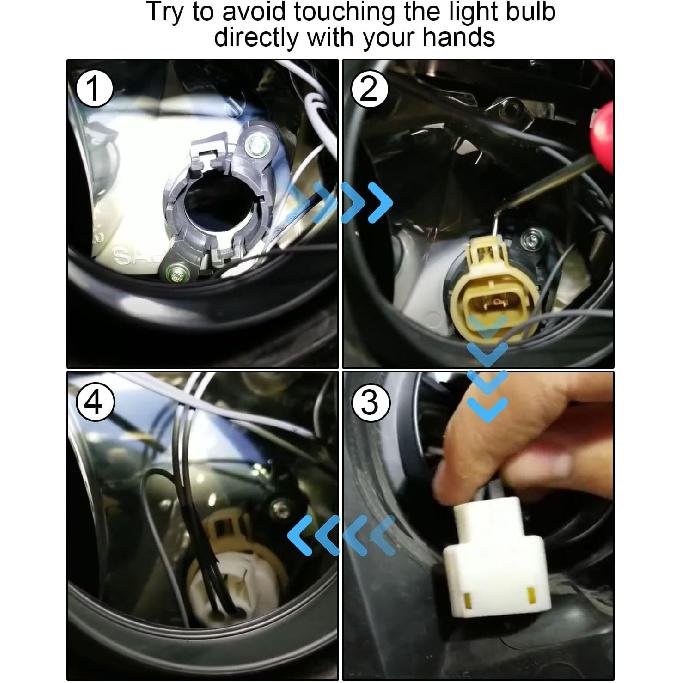 Try to avoid touching the light bulb directly with your hands

1

2

4

3