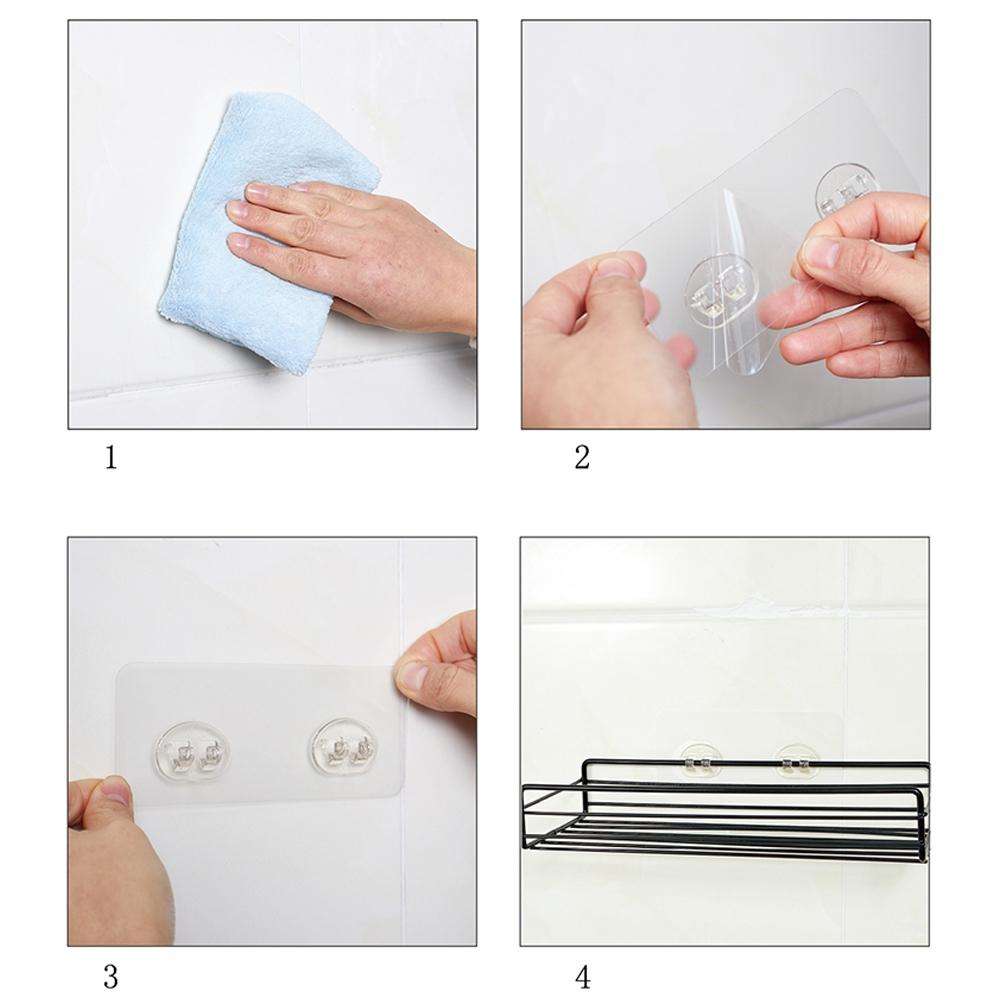 1

2

3

4