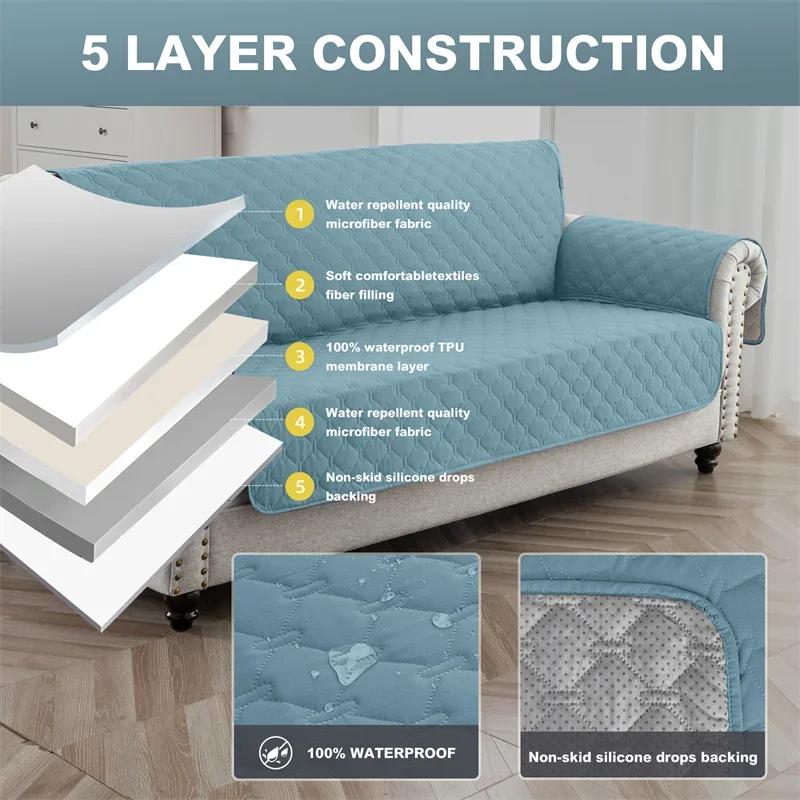 5 LAYER CONSTRUCTION

1 Water repellent quality microfiber fabric

2 Soft comfortabletextiles fiber filling

3 100% waterproof TPU membrane layer

4 Water repellent quality microfiber fabric

5 Non-skid silicone drops backing

100% WATERPROOF

Non-skid silicone drops backing