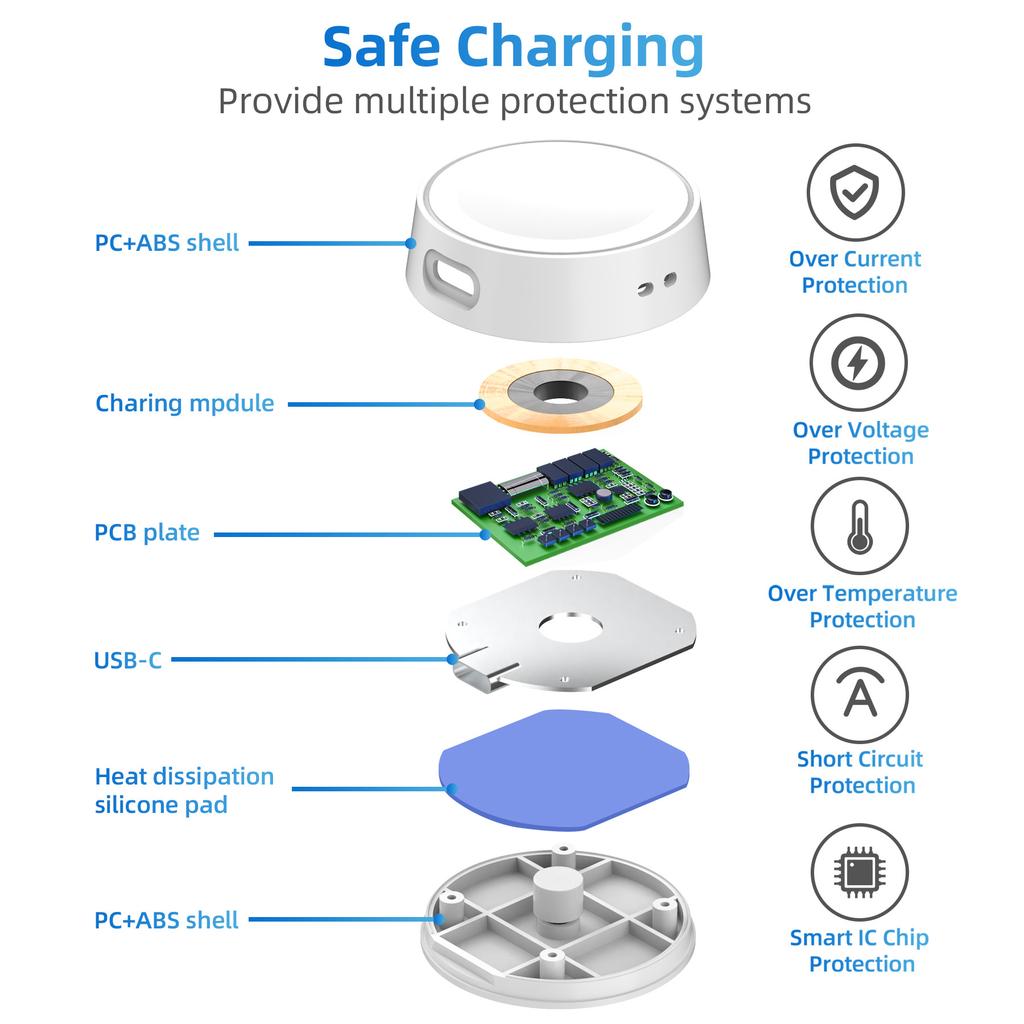 Safe Charging
Provide multiple protection systems

PC+ABS shell

Charing mpdule

PCB plate

USB-C

Heat dissipation silicone pad

PC+ABS shell

Over Current Protection

Over Voltage Protection

Over Temperature Protection

Short Circuit Protection

Smart IC Chip Protection