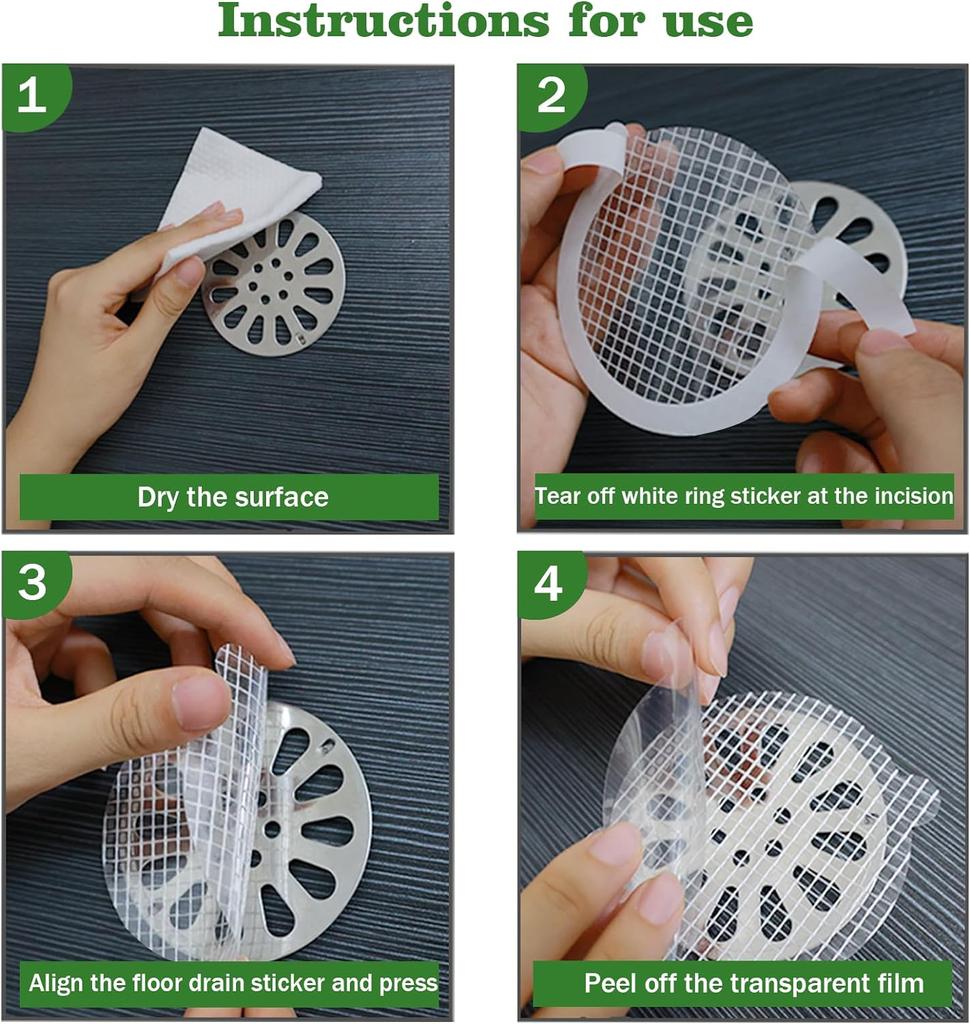 Instructions for use

1

Dry the surface

2

Tear off white ring sticker at the incision

3

Align the floor drain sticker and press

4

Peel off the transparent film