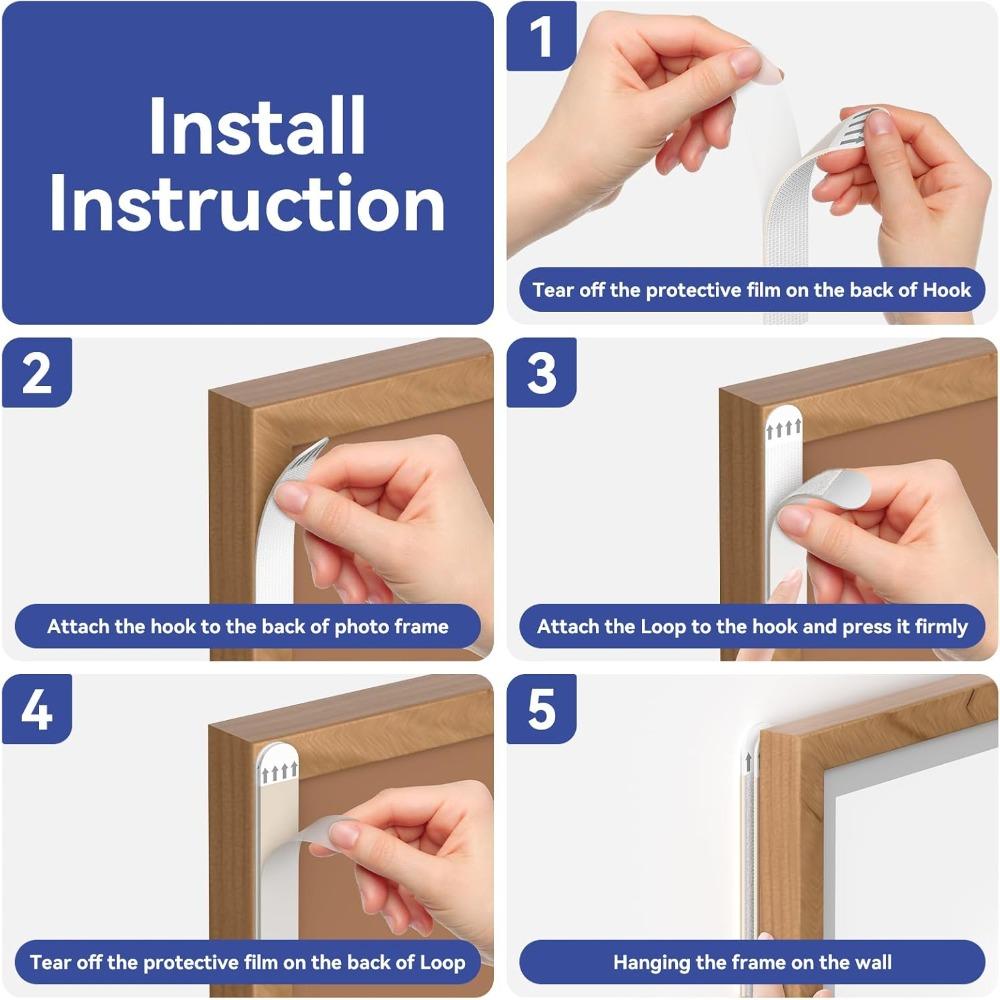 Install Instruction

1

Tear off the protective film on the back of Hook

2

Attach the hook to the back of photo frame

3

Attach the Loop to the hook and press it firmly

4

Tear off the protective film on the back of Loop

5

Hanging the frame on the wall