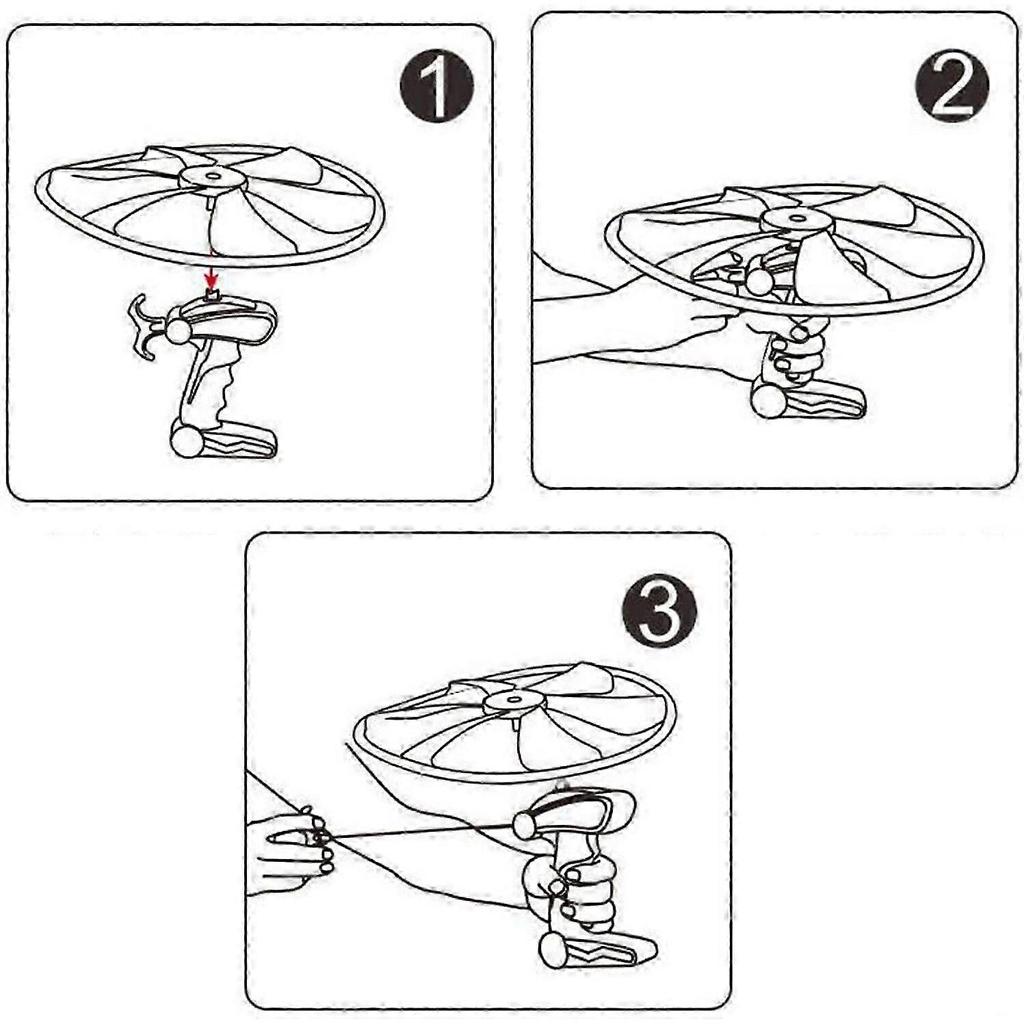 1

2

3