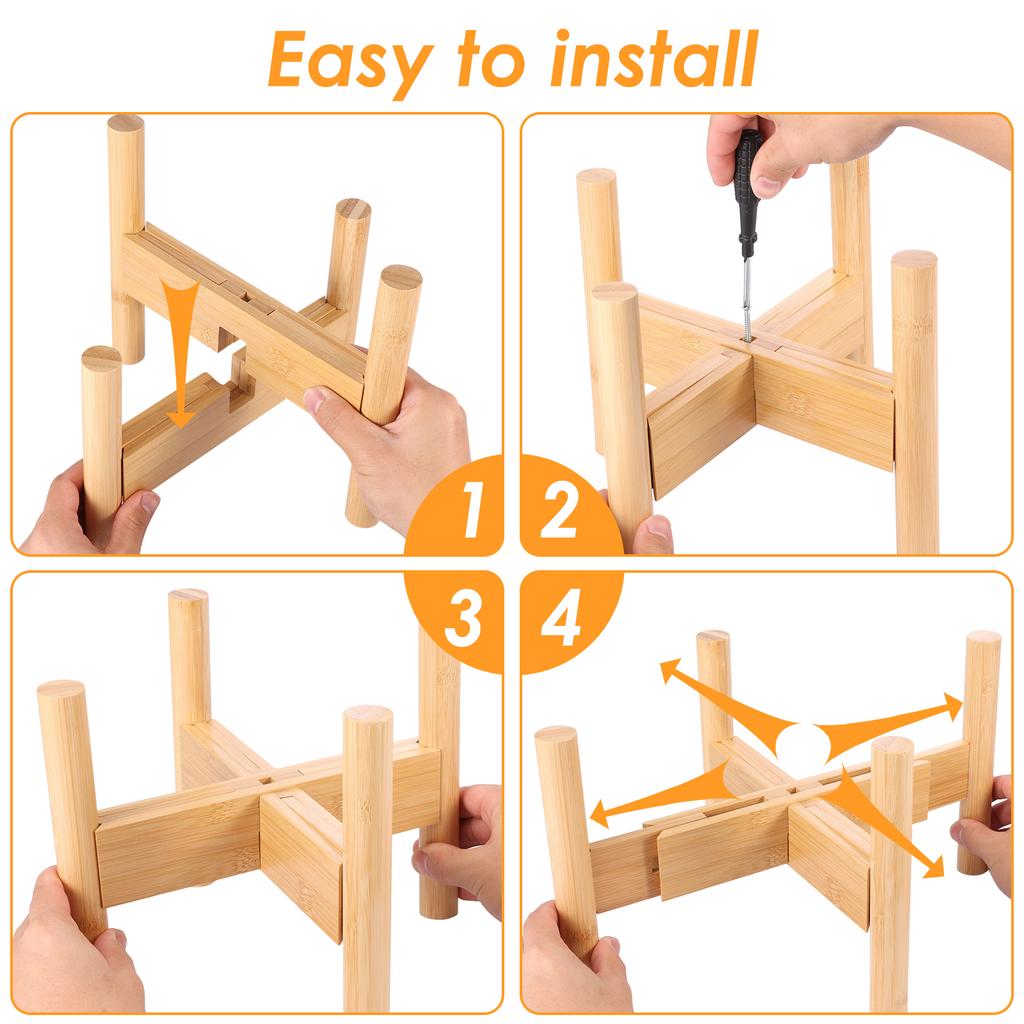 Easy to install

1

2

3

4