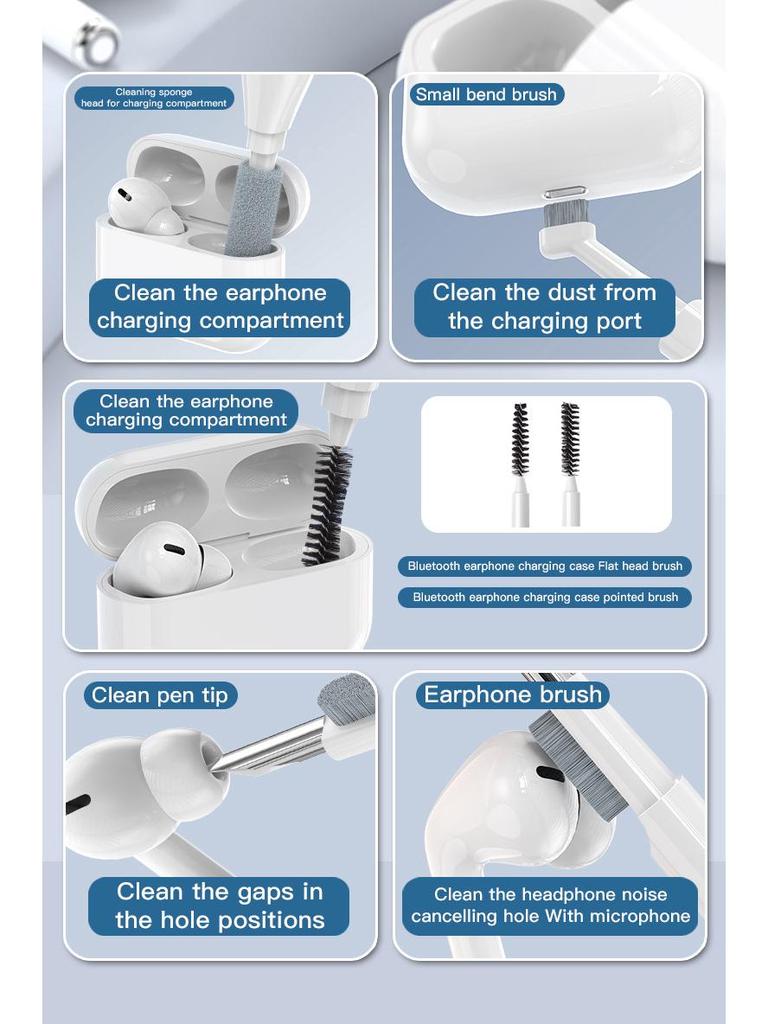 Cleaning sponge head for charging compartment

Clean the earphone charging compartment

Small bend brush

Clean the dust from the charging port

Clean the earphone charging compartment

Bluetooth earphone charging case Flat head brush

Bluetooth earphone charging case pointed brush

Clean pen tip

Clean the gaps in the hole positions

Earphone brush

Clean the headphone noise cancelling hole With microphone