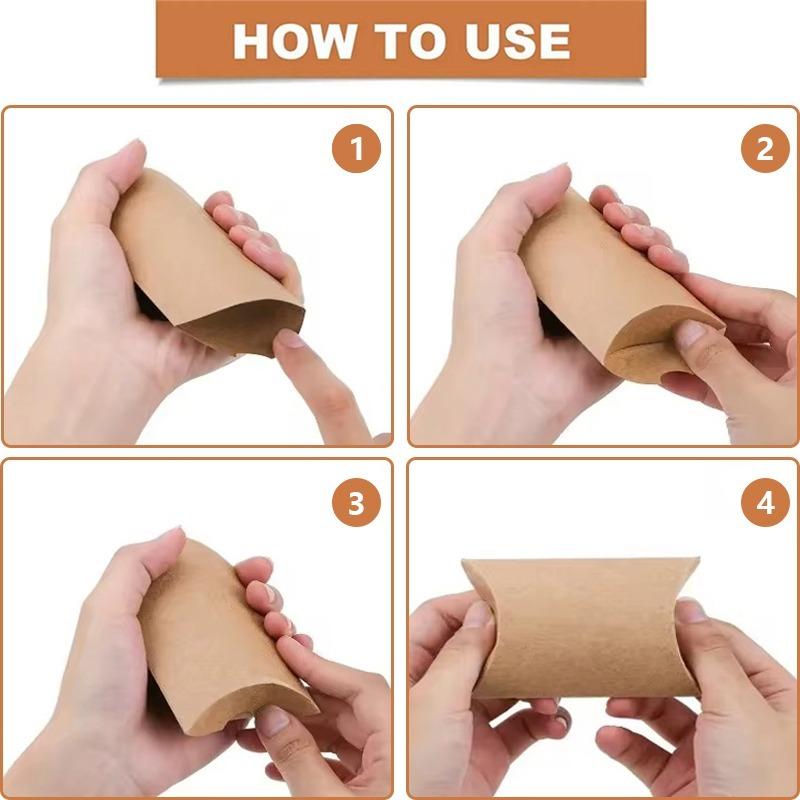 HOW TO USE

1

2

3

4