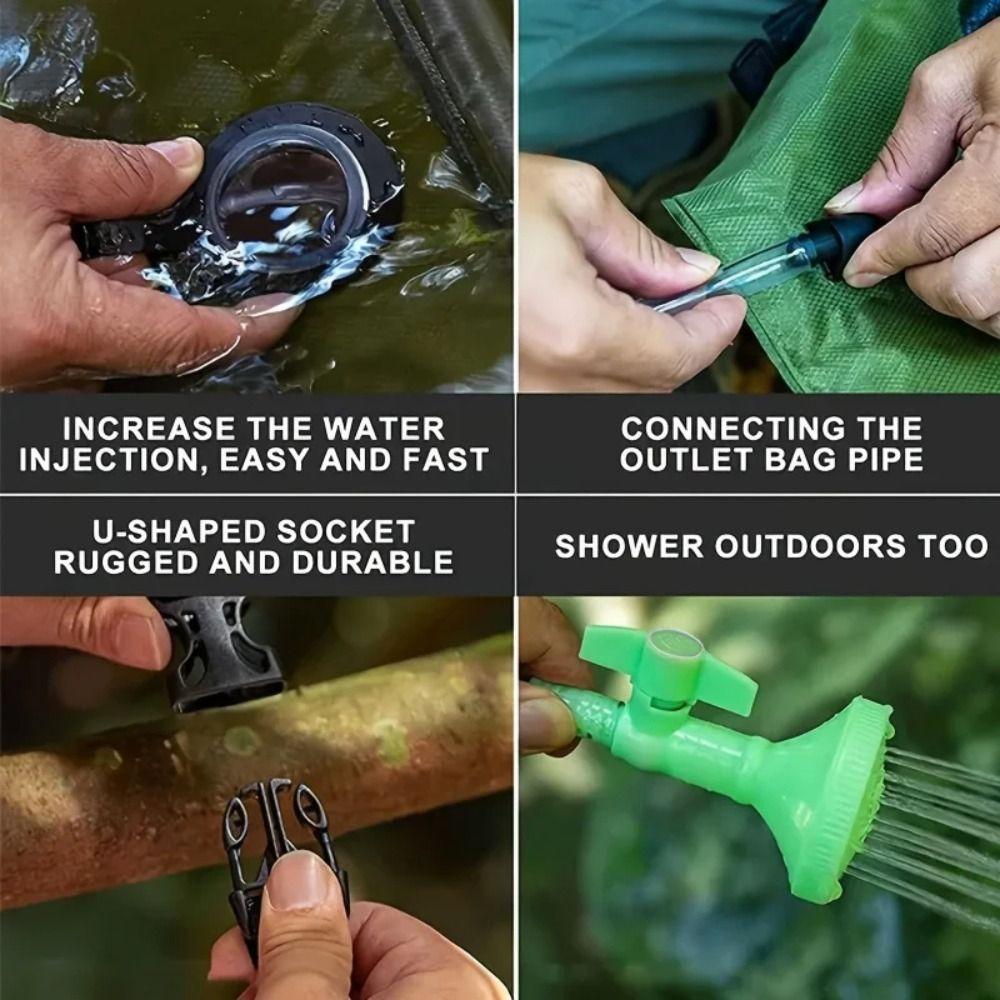 INCREASE THE WATER INJECTION, EASY AND FAST

CONNECTING THE OUTLET BAG PIPE

U-SHAPED SOCKET RUGGED AND DURABLE

SHOWER OUTDOORS TOO