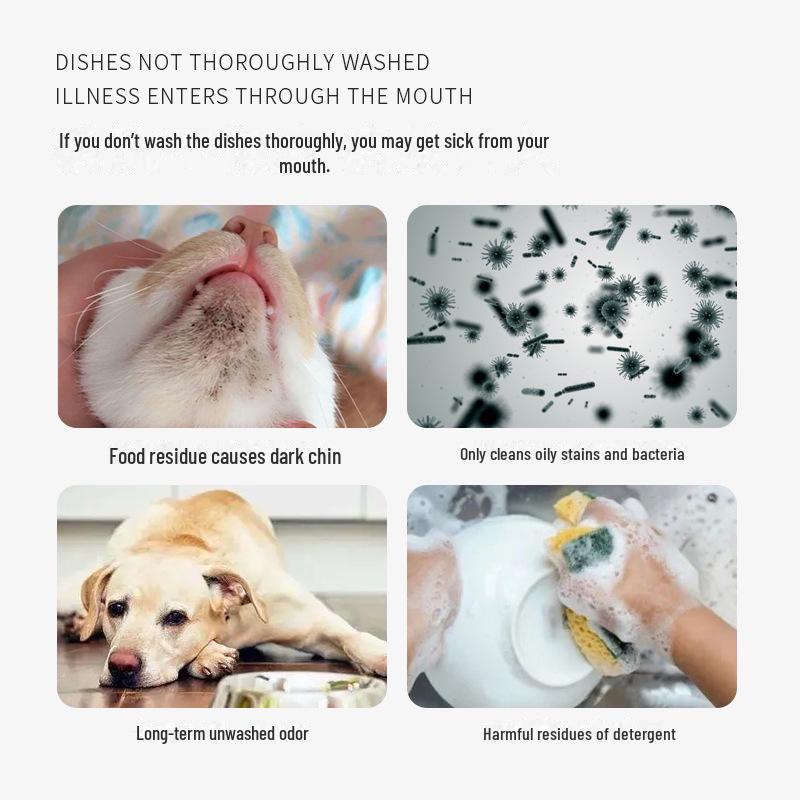 DISHES NOT THOROUGHLY WASHED
ILLNESS ENTERS THROUGH THE MOUTH

If you don't wash the dishes thoroughly, you may get sick from your mouth.

Food residue causes dark chin

Only cleans oily stains and bacteria

Long-term unwashed odor

Harmful residues of detergent