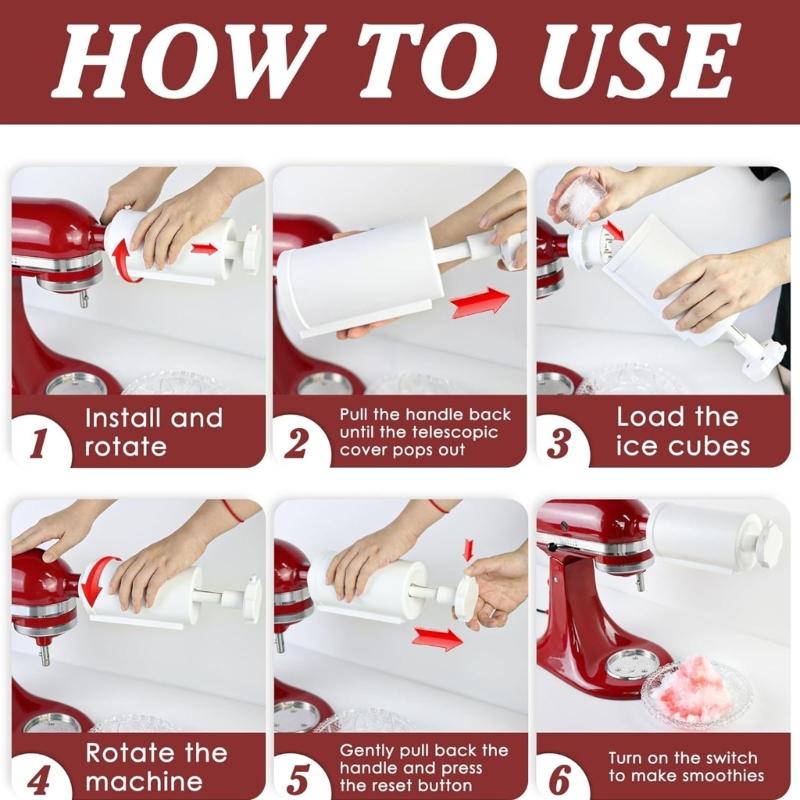 HOW TO USE

1 Install and rotate

2 Pull the handle back until the telescopic cover pops out

3 Load the ice cubes

4 Rotate the machine

5 Gently pull back the handle and press the reset button

6 Turn on the switch to make smoothies