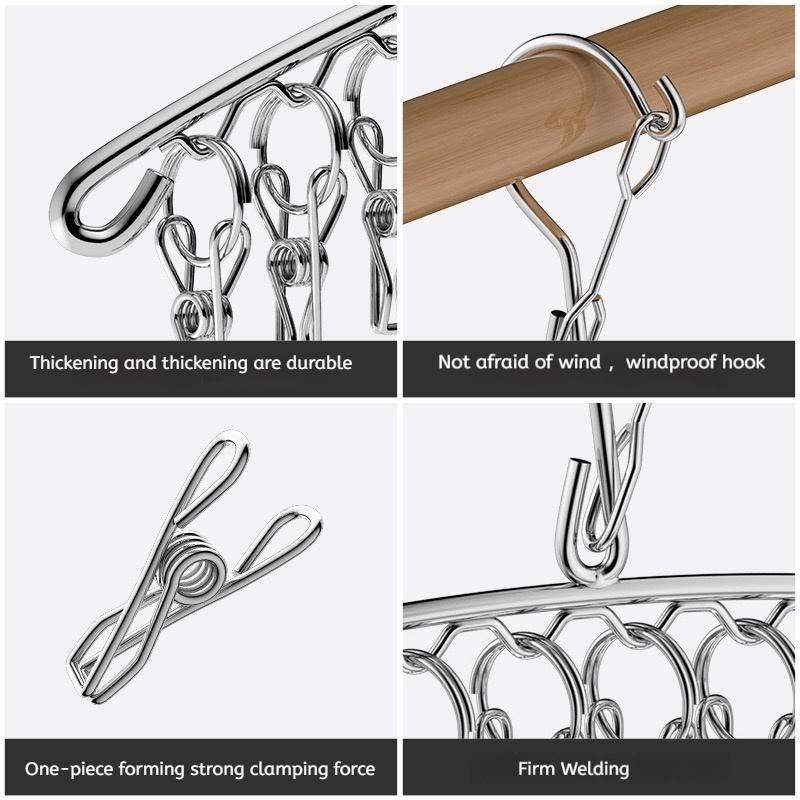 Thickening and thickening are durable

Not afraid of wind ， windproof hook

One-piece forming strong clamping force

Firm Welding