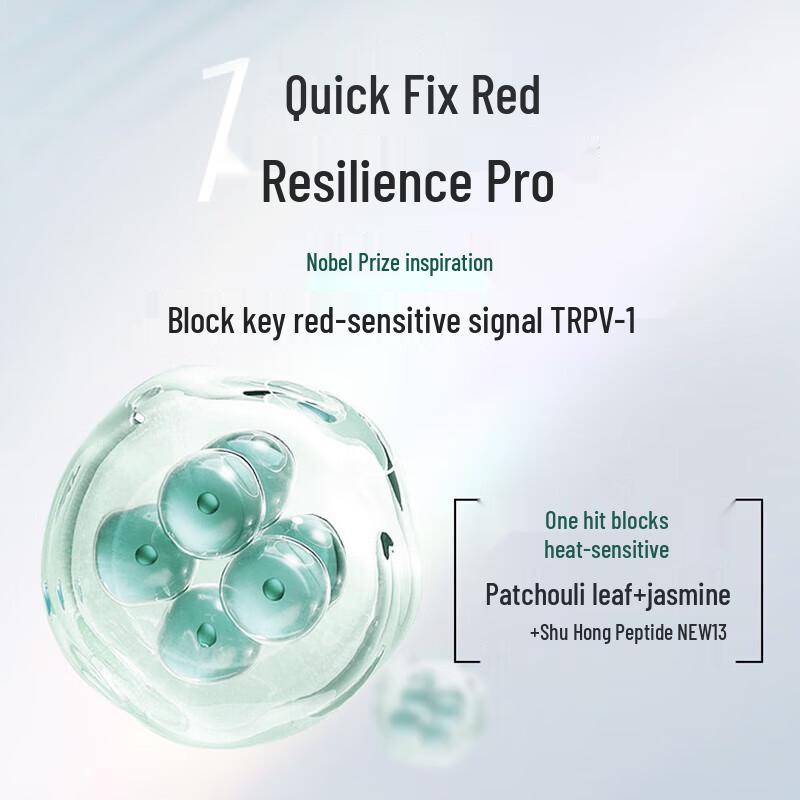 1 Quick Fix Red Resilience Pro

Nobel Prize inspiration

Block key red-sensitive signal TRPV-1

One hit blocks heat-sensitive

Patchouli leaf+jasmine

+Shu Hong Peptide NEW13