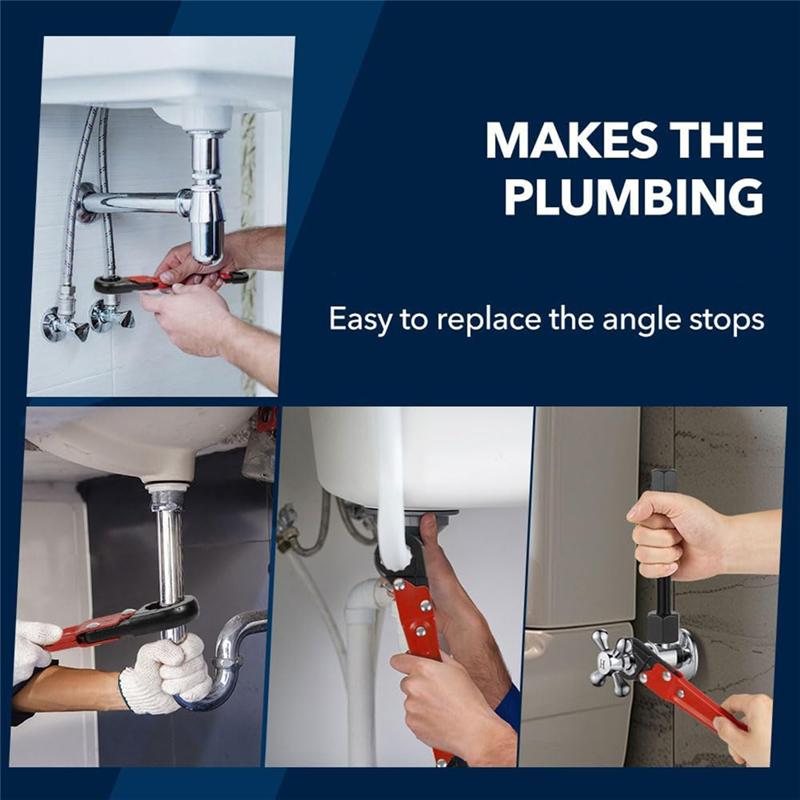 MAKES THE PLUMBING

Easy to replace the angle stops