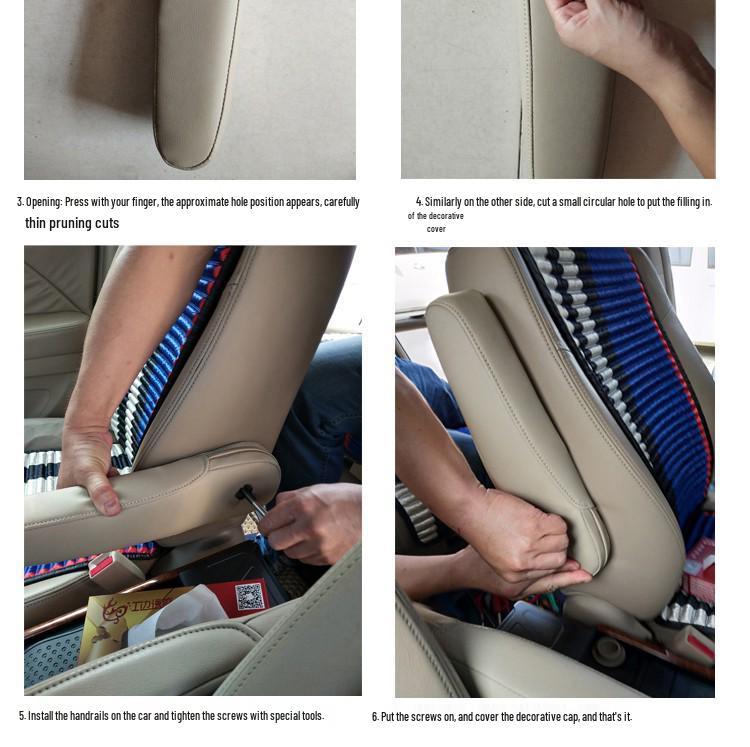 3. Opening: Press with your finger, the approximate hole position appears, carefully thin pruning cuts

4. Similarly on the other side, cut a small circular hole to put the filling in.

of the decorative cover

5. Install the handrails on the car and tighten the screws with special tools.

6. Put the screws on, and cover the decorative cap, and that's it.