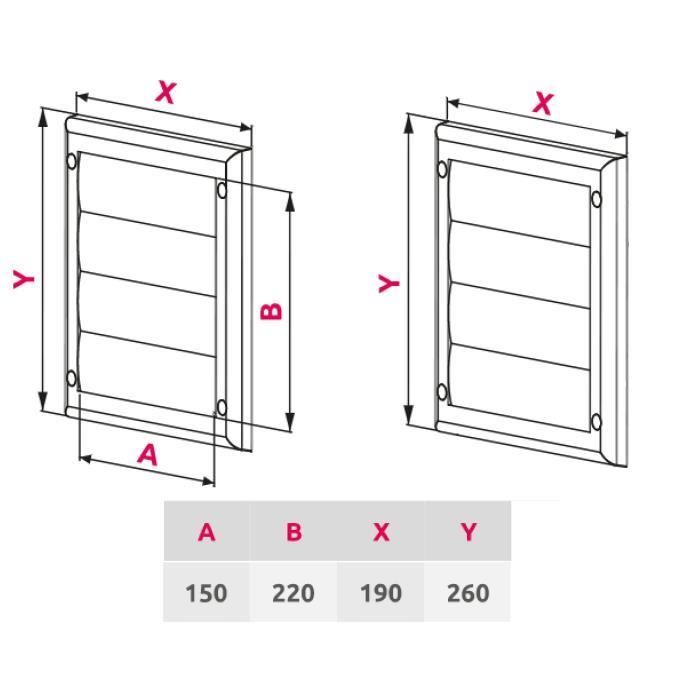 X
Y
B
A
X
Y

| A | B | X | Y |
|---|---|---|---|
| 150 | 220 | 190 | 260 |