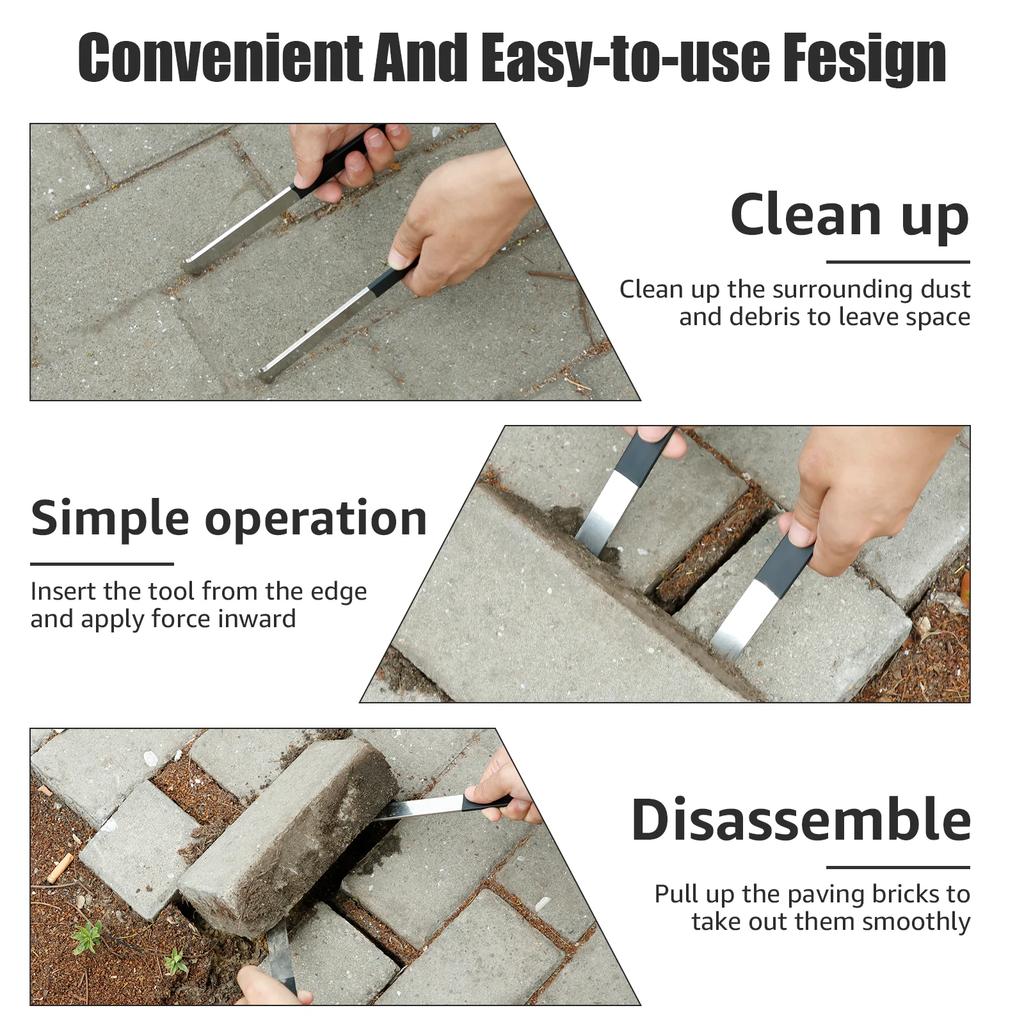 Convenient And Easy-to-use Fesign

Clean up

Clean up the surrounding dust and debris to leave space

Simple operation

Insert the tool from the edge and apply force inward

Disassemble

Pull up the paving bricks to take out them smoothly