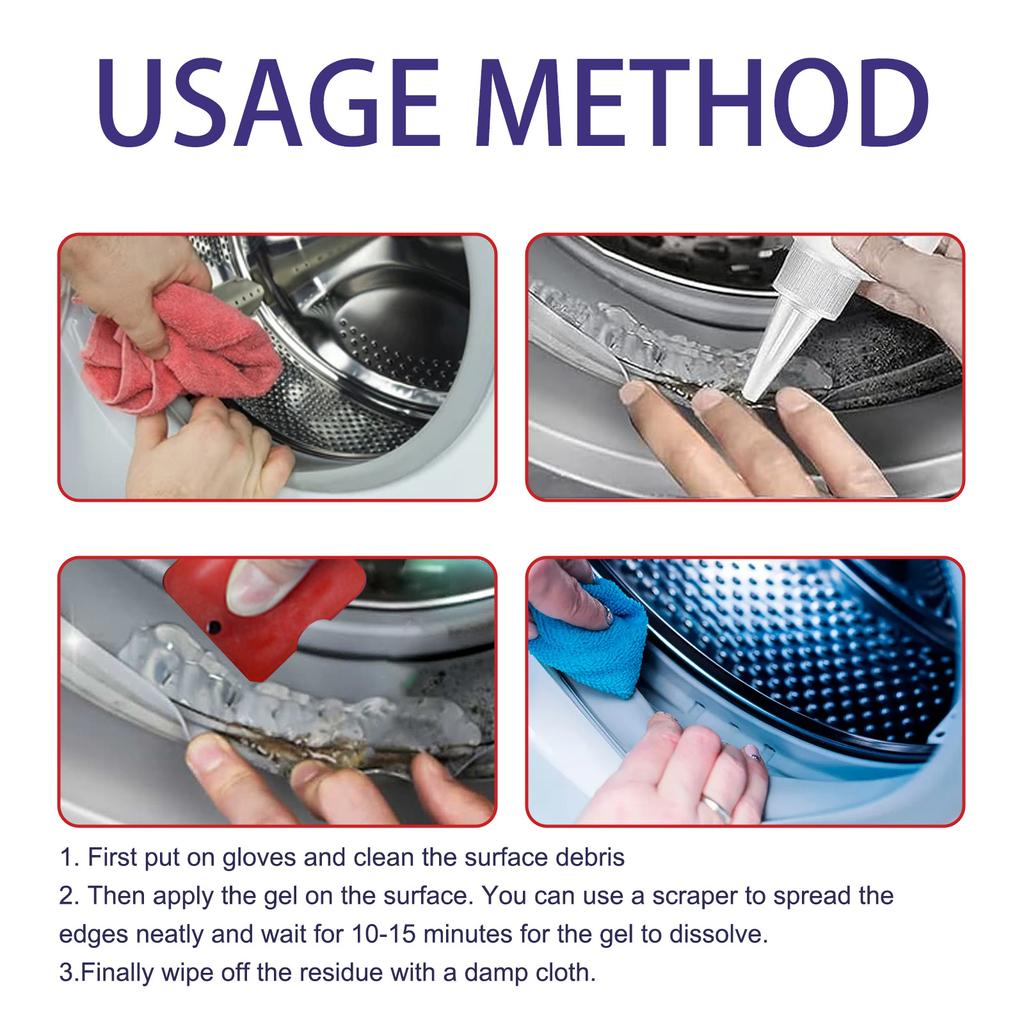 USAGE METHOD

1. First put on gloves and clean the surface debris
2. Then apply the gel on the surface. You can use a scraper to spread the edges neatly and wait for 10-15 minutes for the gel to dissolve.
3.Finally wipe off the residue with a damp cloth.