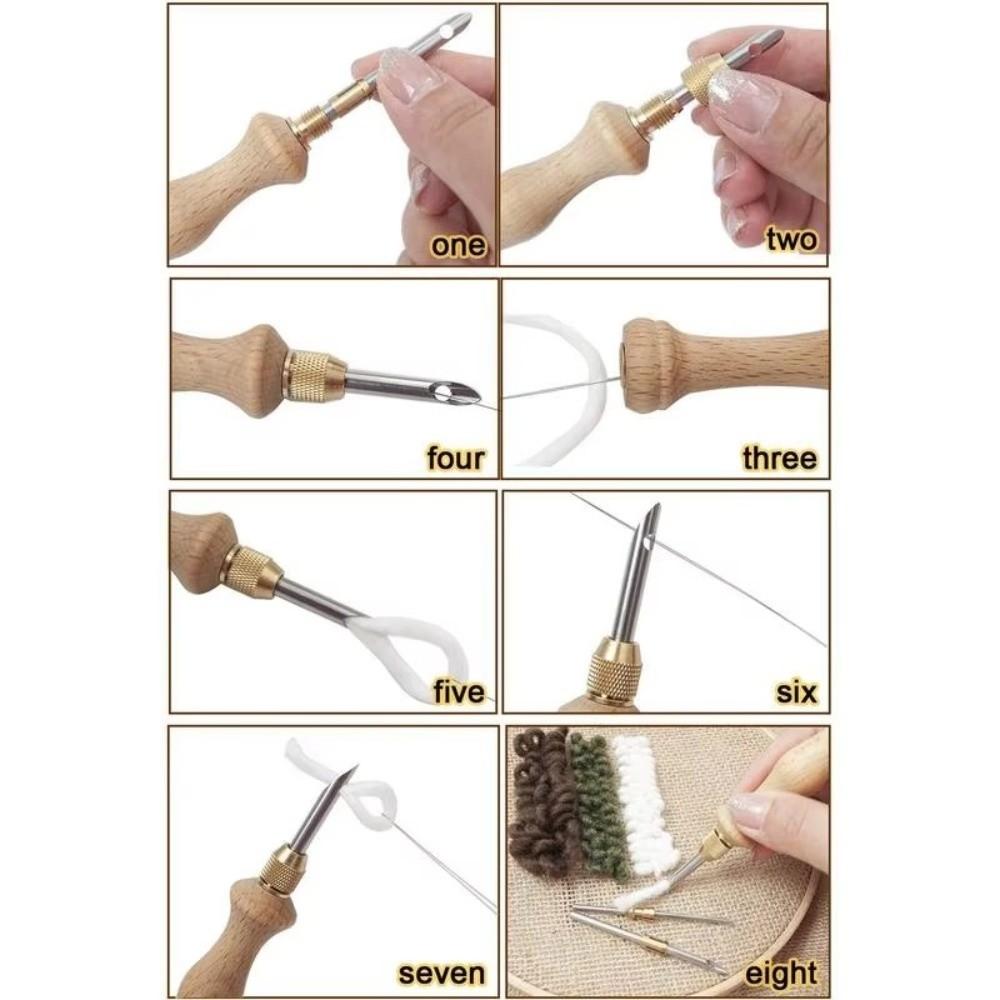 one
two
four
three
five
six
seven
eight