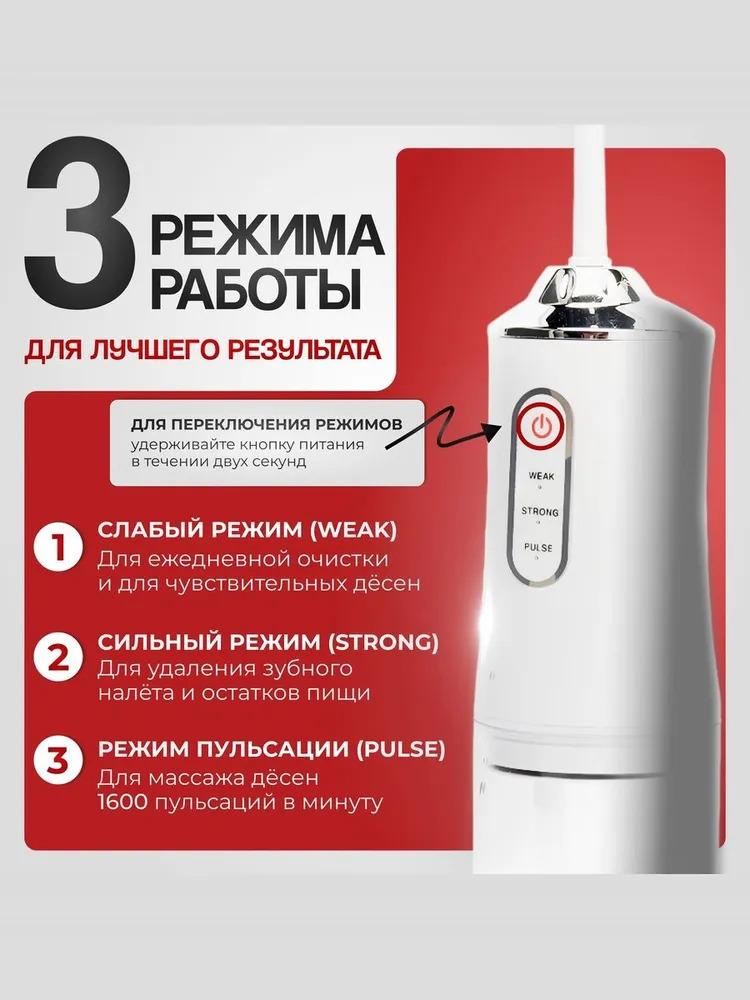 3 РЕЖИМА РАБОТЫ

ДЛЯ ЛУЧШЕГО РЕЗУЛЬТАТА

ДЛЯ ПЕРЕКЛЮЧЕНИЯ РЕЖИМОВ
удерживайте кнопку питания в течении двух секунд

WEAK
STRONG
PULSE

1 СЛАБЫЙ РЕЖИМ (WEAK)
Для ежедневной очистки и для чувствительных дёсен

2 СИЛЬНЫЙ РЕЖИМ (STRONG)
Для удаления зубного налёта и остатков пищи

3 РЕЖИМ ПУЛЬСАЦИИ (PULSE)
Для массажа дёсен 1600 пульсаций в минуту