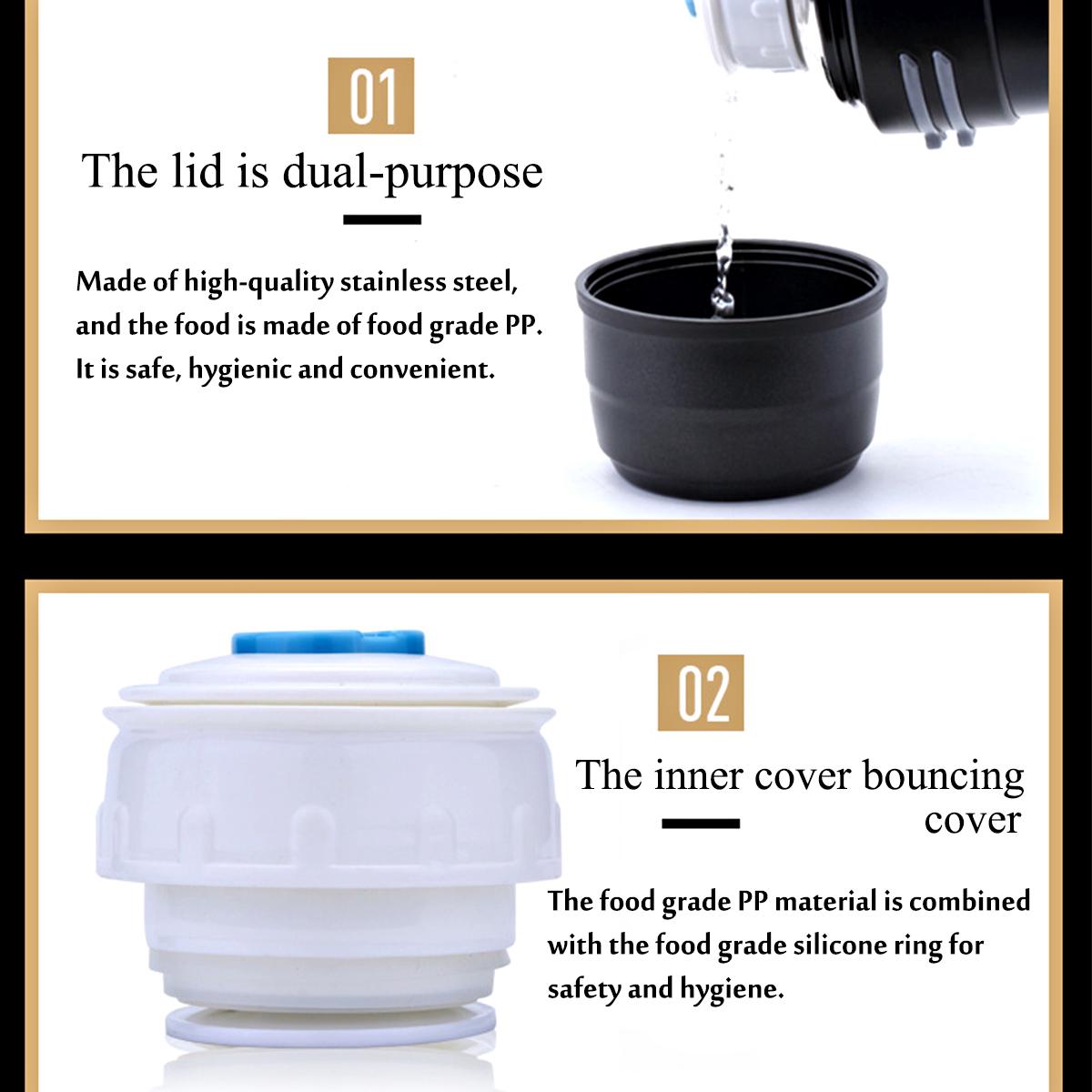 01

The lid is dual-purpose

Made of high-quality stainless steel, and the food is made of food grade PP. It is safe, hygienic and convenient.

02

The inner cover bouncing cover

The food grade PP material is combined with the food grade silicone ring for safety and hygiene.