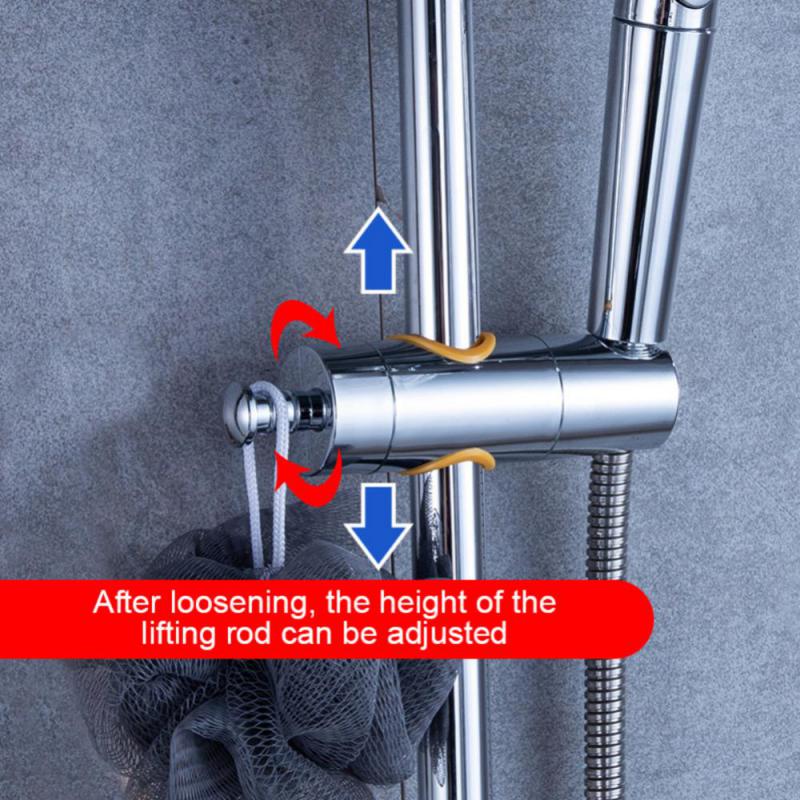 After loosening, the height of the lifting rod can be adjusted