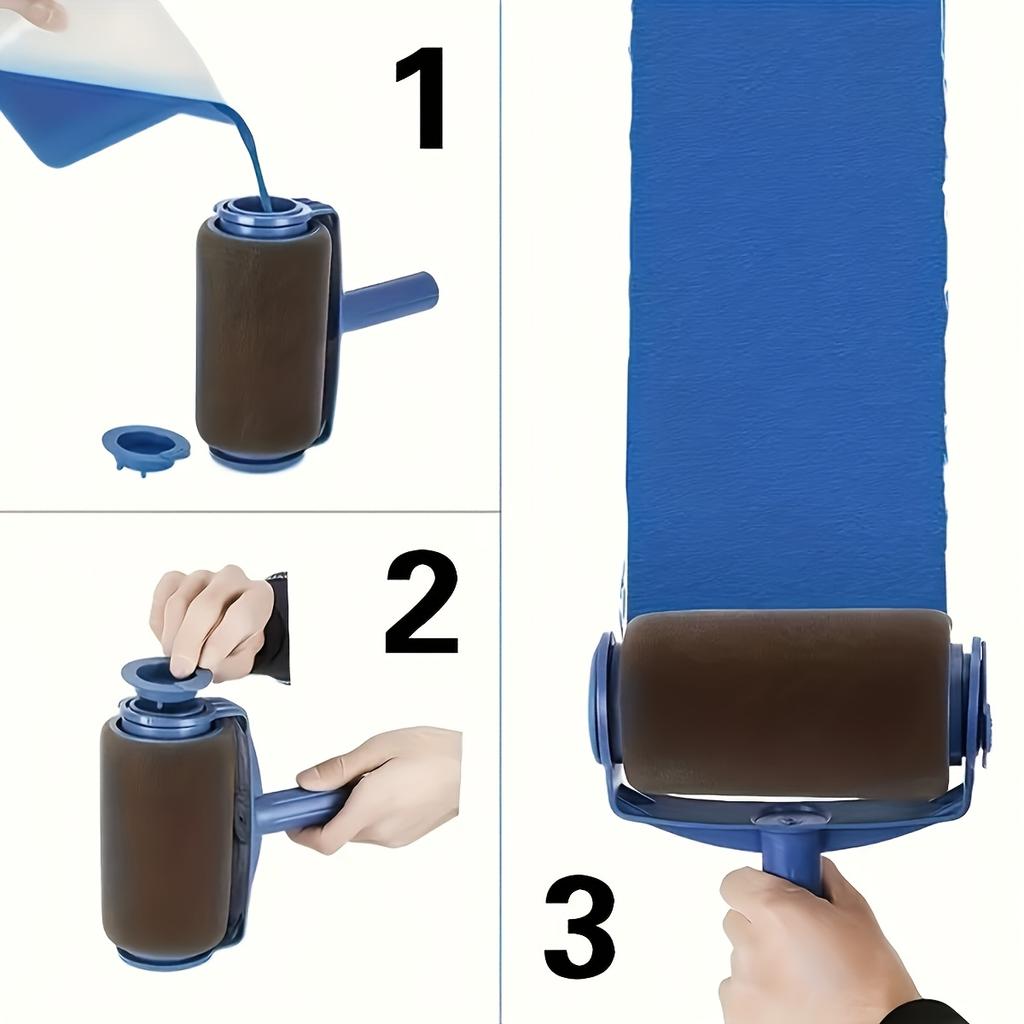 1

2

3