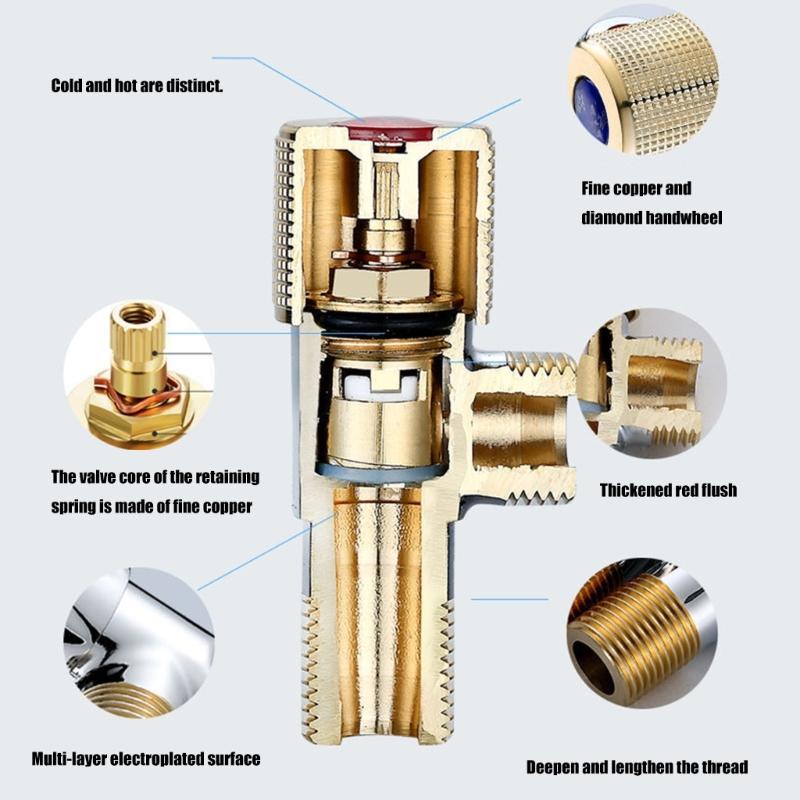 Cold and hot are distinct.

Fine copper and diamond handwheel

The valve core of the retaining spring is made of fine copper

Thickened red flush

Multi-layer electroplated surface

Deepen and lengthen the thread