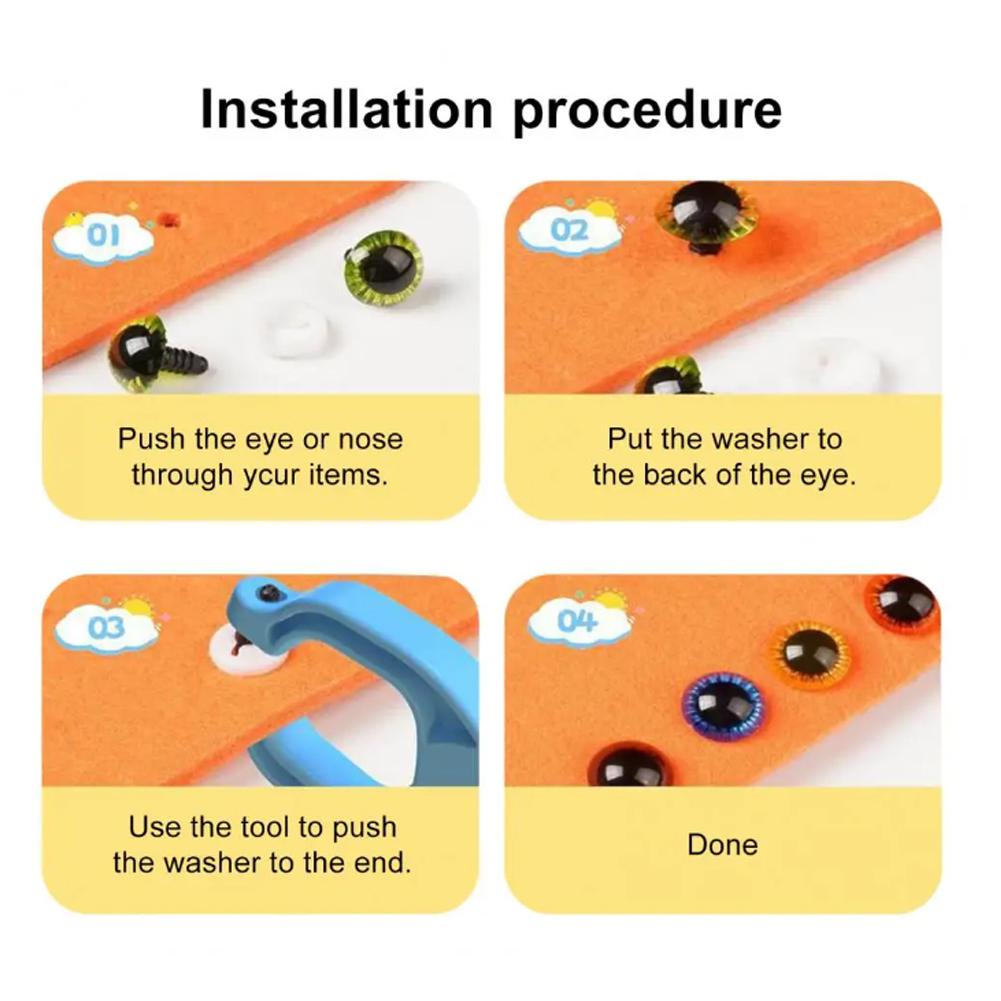 Installation procedure

01

Push the eye or nose through ycur items.

02

Put the washer to the back of the eye.

03

Use the tool to push the washer to the end.

04

Done