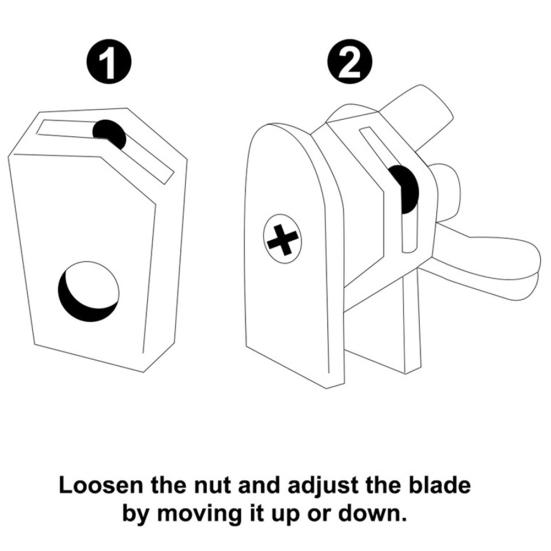 1

2

Loosen the nut and adjust the blade by moving it up or down.